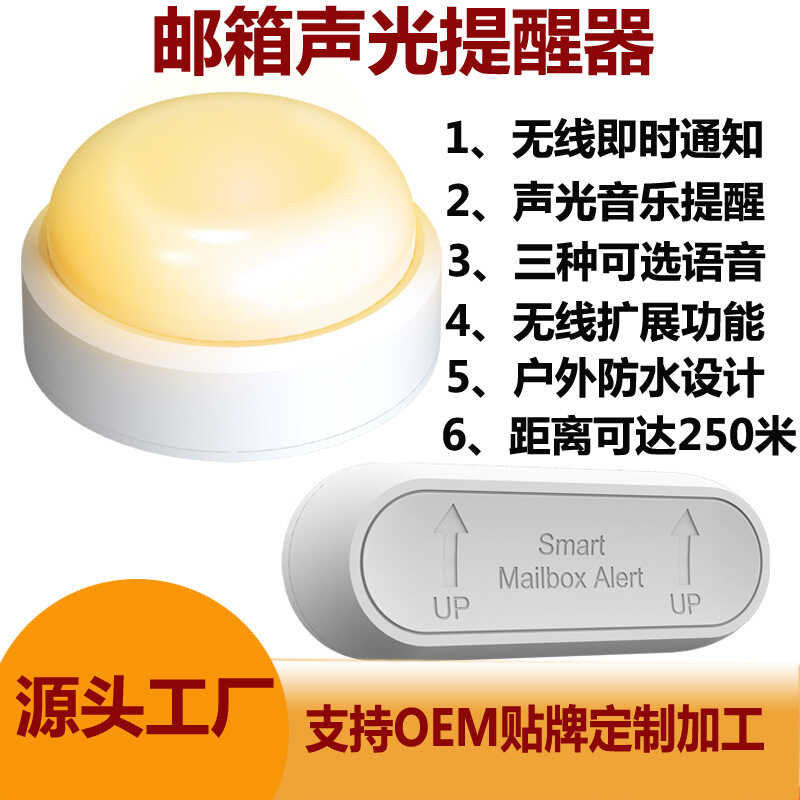 邮箱声光提醒器

1、无线即时通知
2、声光音乐提醒
3、三种可选语音
4、无线扩展功能
5、户外防水设计
6、距离可达250米

UP
Smart
Mailbox Alert
UP

源头工厂

支持OEM贴牌定制加工