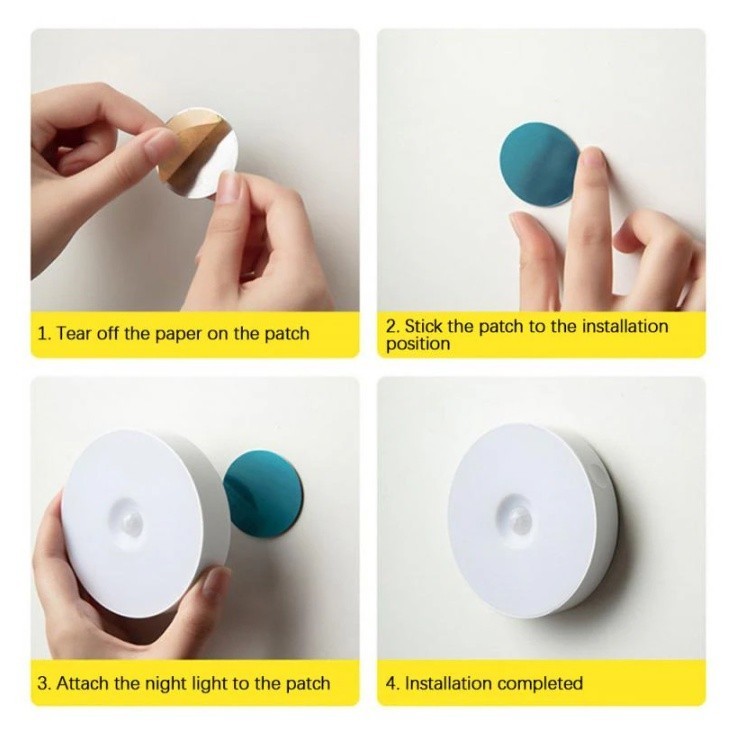 1. Tear off the paper on the patch

2. Stick the patch to the installation position

3. Attach the night light to the patch

4. Installation completed