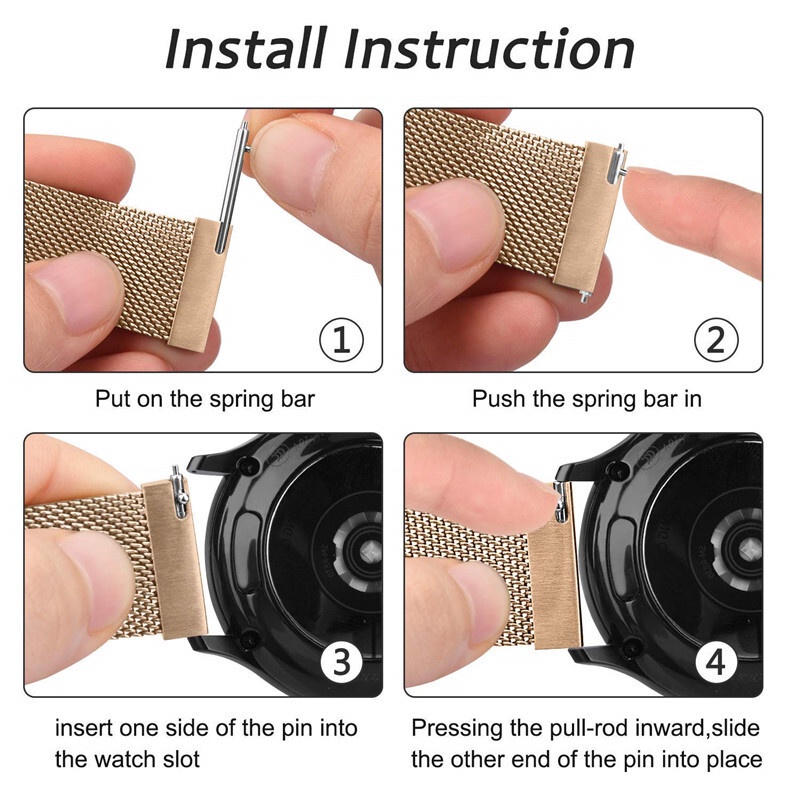 Install Instruction

1

Put on the spring bar

2

Push the spring bar in

3

insert one side of the pin into the watch slot

4

Pressing the pull-rod inward,slide the other end of the pin into place