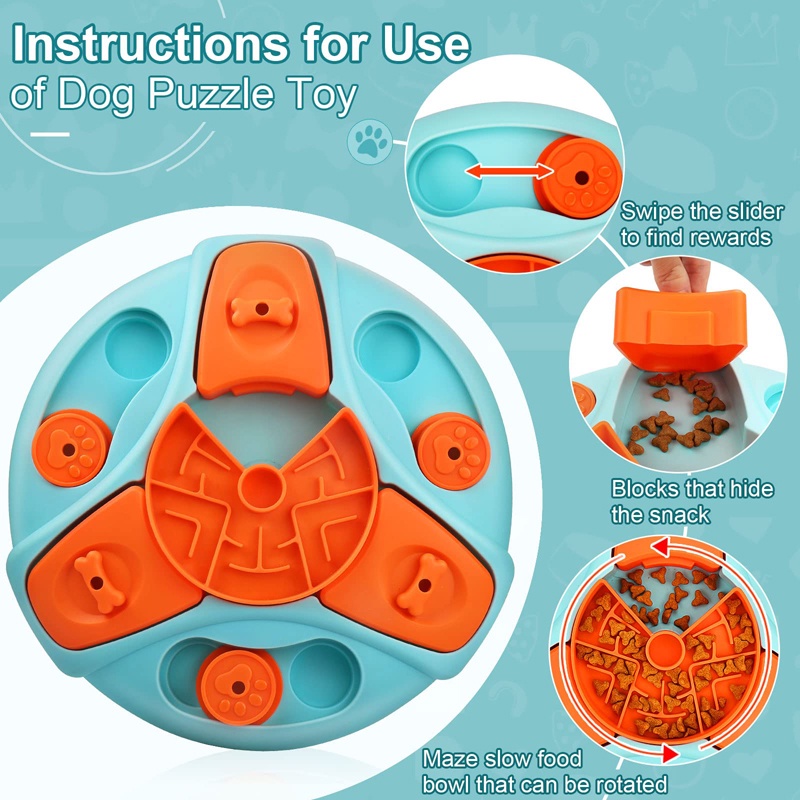 Instructions for Use
of Dog Puzzle Toy

Swipe the slider to find rewards

Blocks that hide the snack

Maze slow food bowl that can be rotated