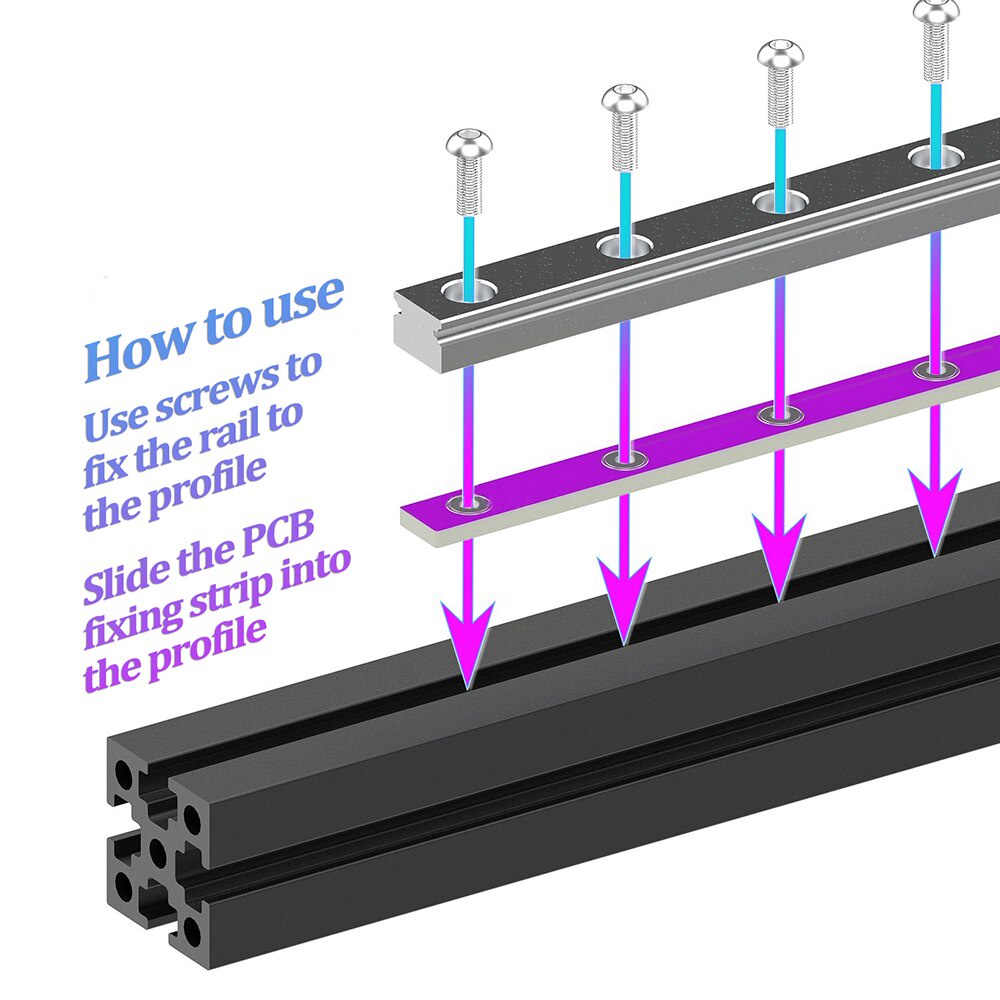 How to use

Use screws to fix the rail to the profile

Slide the PCB fixing strip into the profile