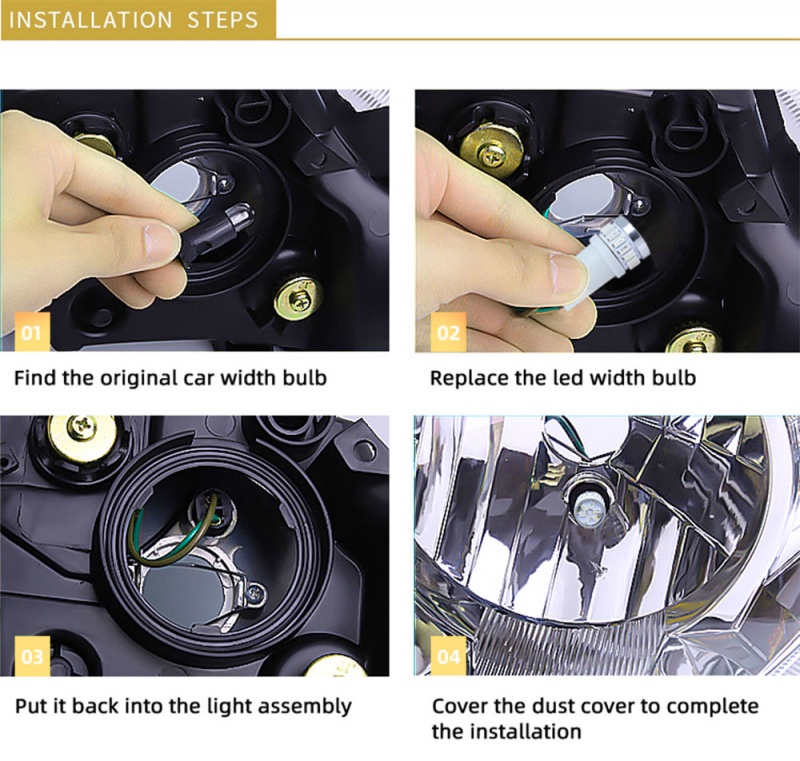 INSTALLATION STEPS

01

Find the original car width bulb

02

Replace the led width bulb

03

Put it back into the light assembly

04

Cover the dust cover to complete the installation