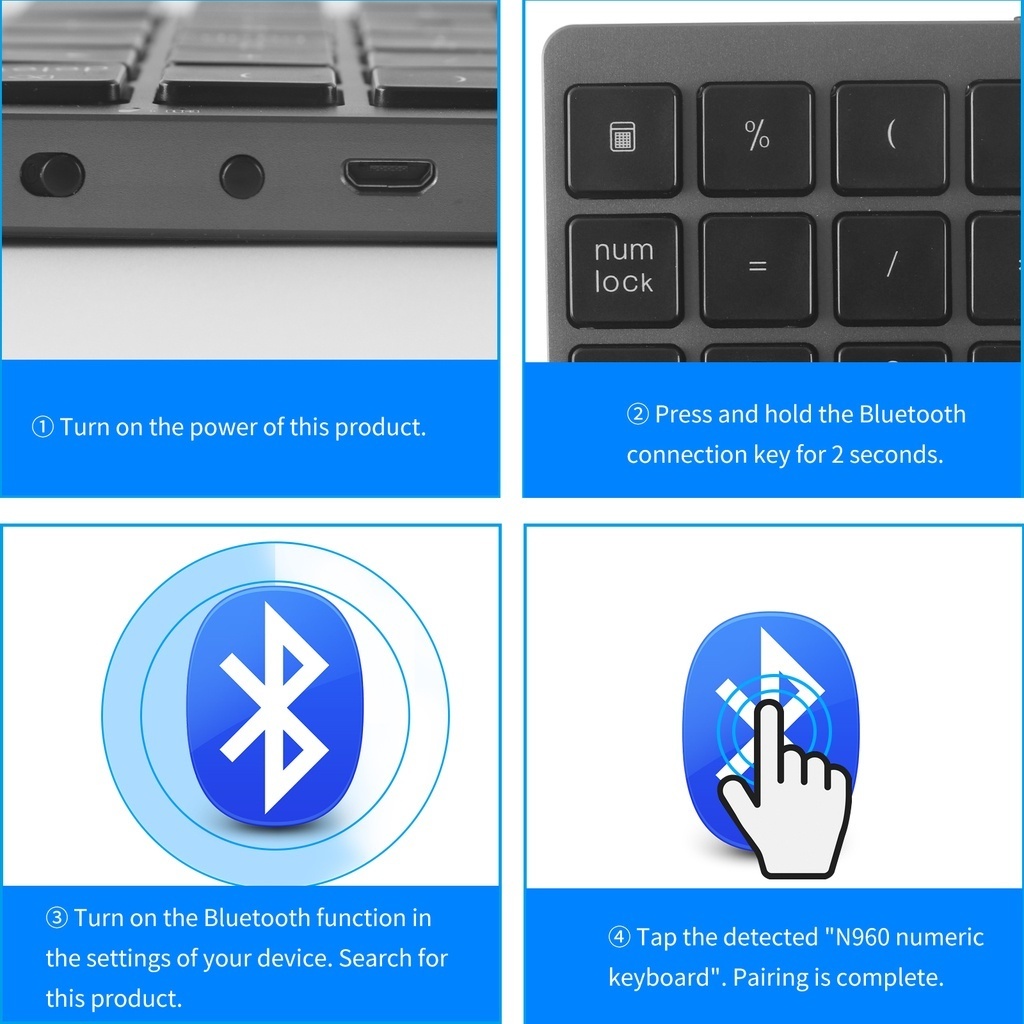 ① Turn on the power of this product.

%

(

num lock

=

/

② Press and hold the Bluetooth connection key for 2 seconds.

③ Turn on the Bluetooth function in the settings of your device. Search for this product.

④ Tap the detected "N960 numeric keyboard". Pairing is complete.