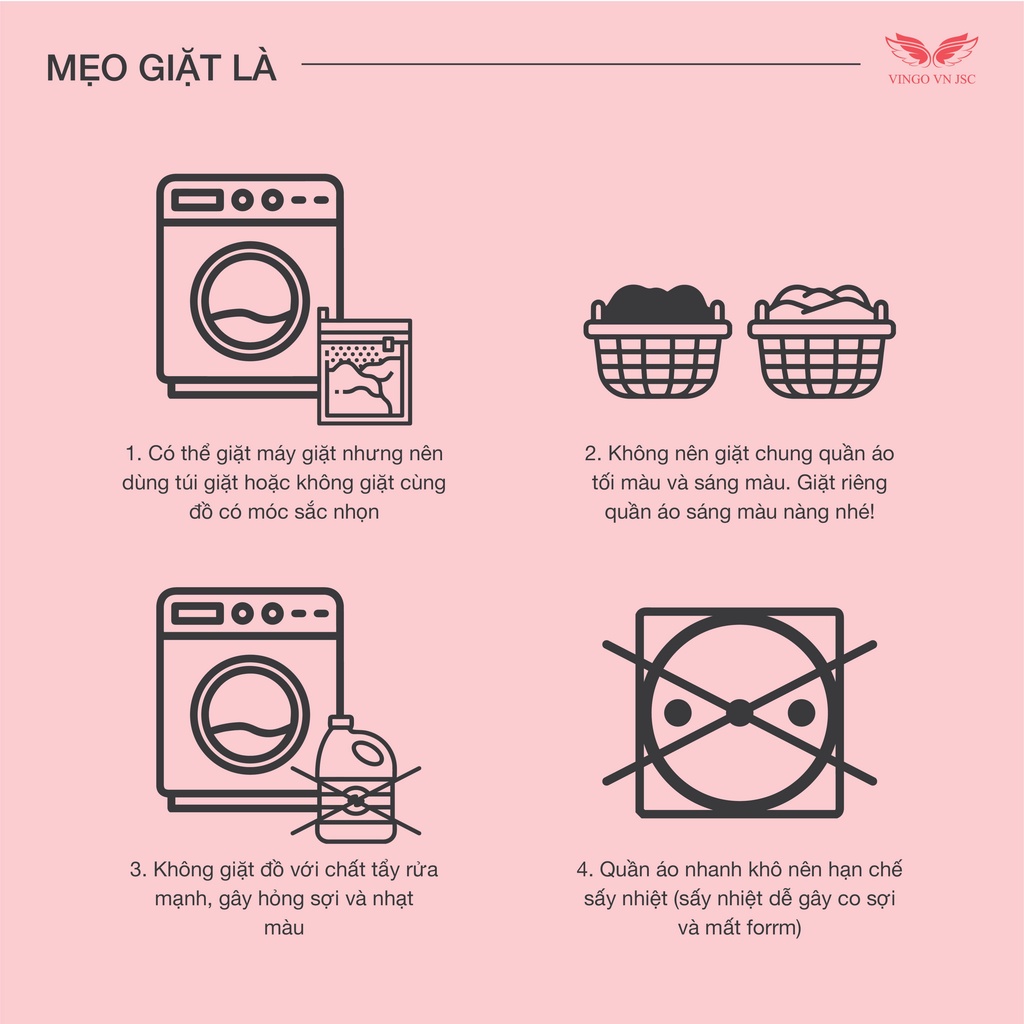 MẸO GIẶT LÀ

VINGO VN JSC

1. Có thể giặt máy giặt nhưng nên dùng túi giặt hoặc không giặt cùng đồ có móc sắc nhọn

2. Không nên giặt chung quần áo tối màu và sáng màu. Giặt riêng quần áo sáng màu nàng nhé!

3. Không giặt đồ với chất tẩy rửa mạnh, gây hỏng sợi và nhạt màu

4. Quần áo nhanh khô nên hạn chế sấy nhiệt (sấy nhiệt dễ gây co sợi và mất forrm)