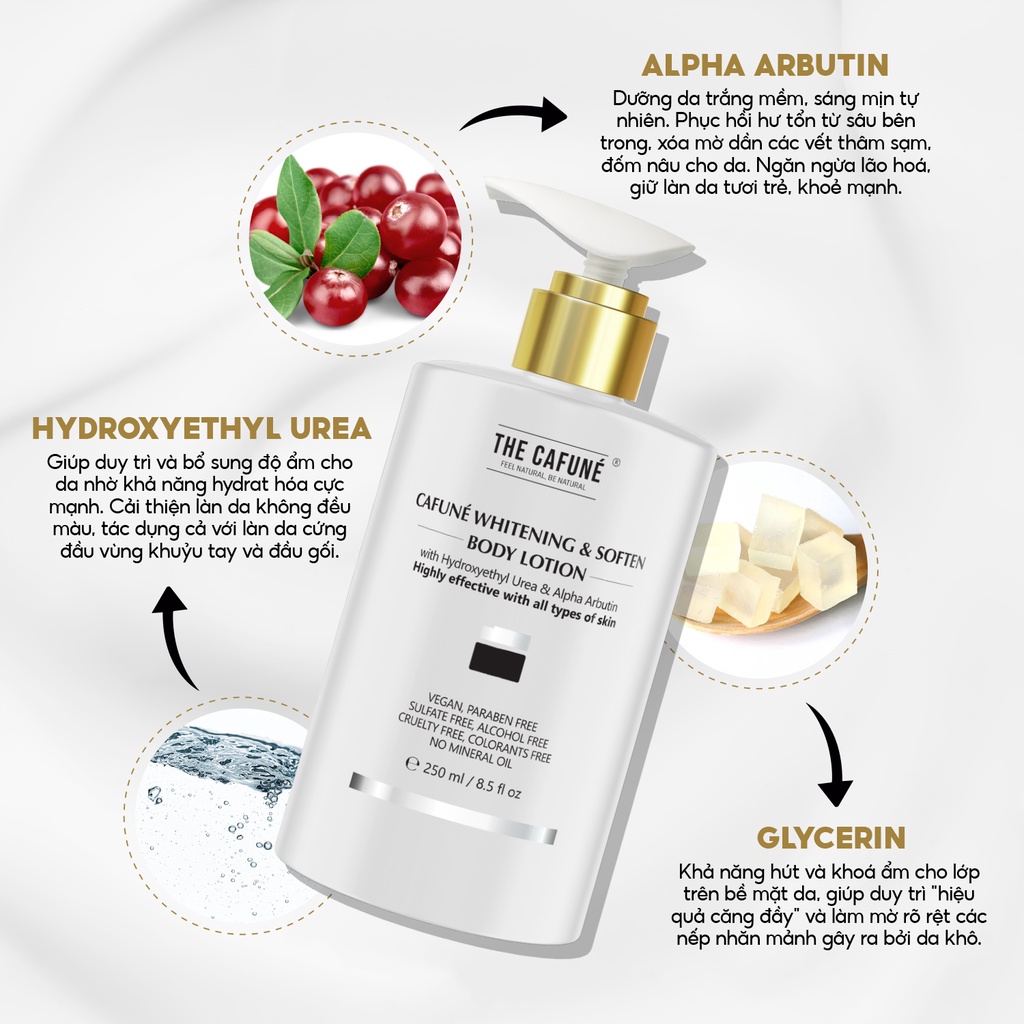 ALPHA ARBUTIN
Dưỡng da trắng mềm, sáng mịn tự nhiên. Phục hồi hư tổn từ sâu bên trong, xóa mờ dần các vết thâm sạm, đốm nâu cho da. Ngăn ngừa lão hoá, giữ làn da tươi trẻ, khoẻ mạnh.

HYDROXYETHYL UREA
Giúp duy trì và bổ sung độ ẩm cho da nhờ khả năng hydrat hóa cực mạnh. Cải thiện làn da không đều màu, tác dụng cả với làn da cứng đầu vùng khuỷu tay và đầu gối.

THE CAFUNÉ ®
FEEL NATURAL, BE NATURAL

CAFUNÉ WHITENING & SOFTEN
BODY LOTION
with Hydroxyethyl Urea & Alpha Arbutin
Highly effective with all types of skin

VEGAN, PARABEN FREE
SULFATE FREE, ALCOHOL FREE
CRUELTY FREE, COLORANTS FREE
NO MINERAL OIL
℮ 250 ml / 8.5 fl oz

GLYCERIN
Khả năng hút và khoá ẩm cho lớp trên bề mặt da, giúp duy trì "hiệu quả căng đầy" và làm mờ rõ rệt các nếp nhăn mảnh gây ra bởi da khô.