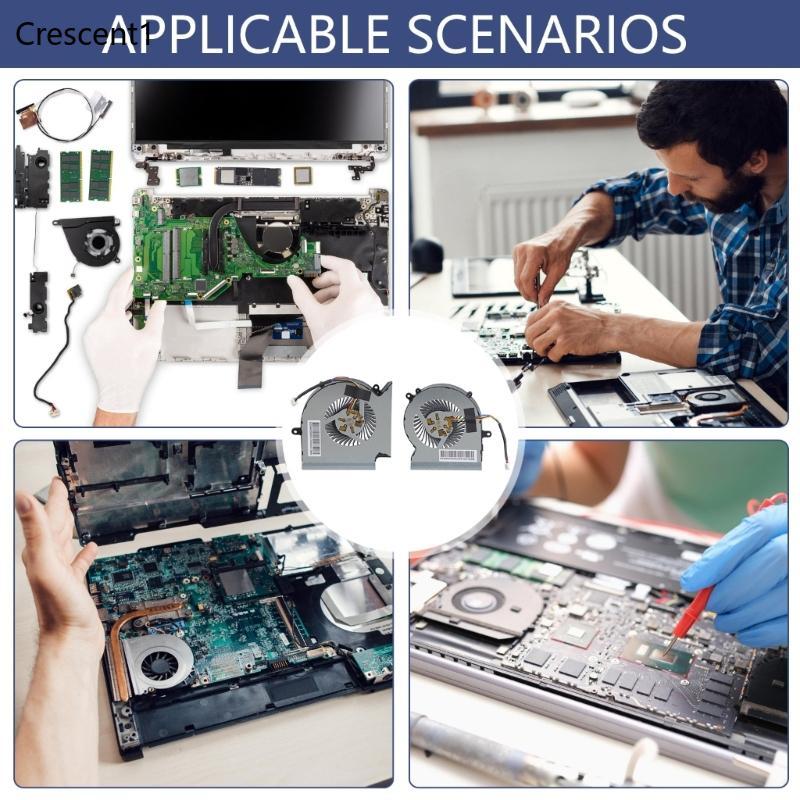 Crescent1
APPLICABLE SCENARIOS