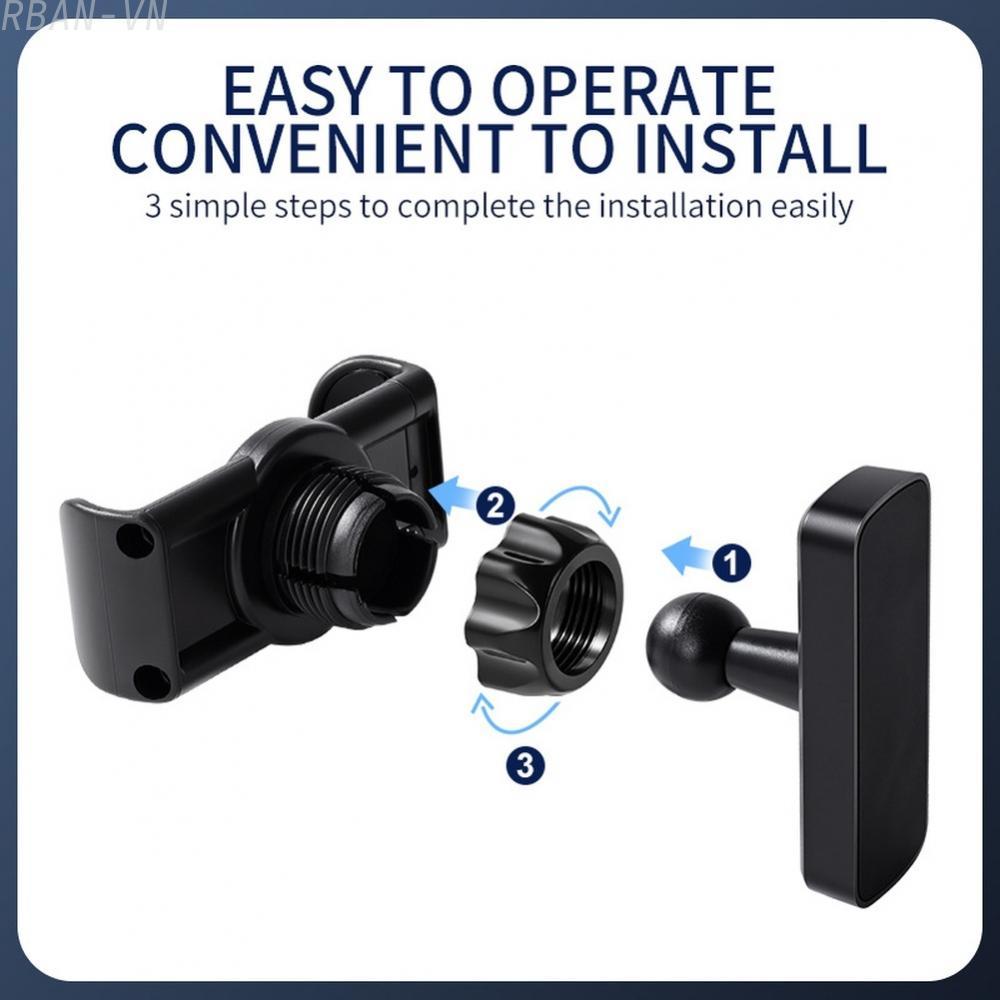 RBAN-VN

EASY TO OPERATE
CONVENIENT TO INSTALL
3 simple steps to complete the installation easily

2

1

3