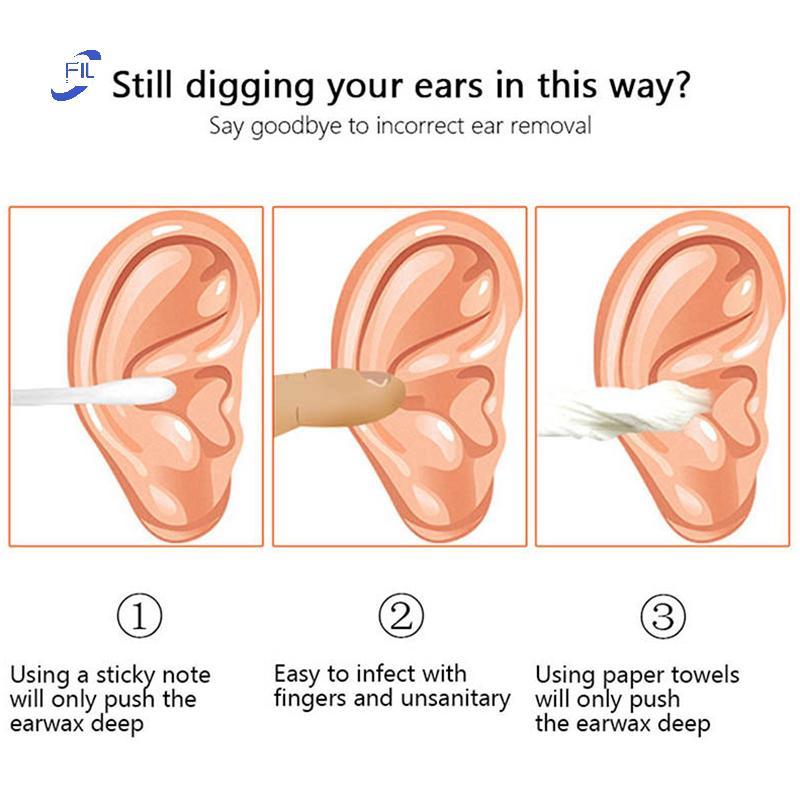 FIL

Still digging your ears in this way?

Say goodbye to incorrect ear removal

①

Using a sticky note will only push the earwax deep

②

Easy to infect with fingers and unsanitary

③

Using paper towels will only push the earwax deep