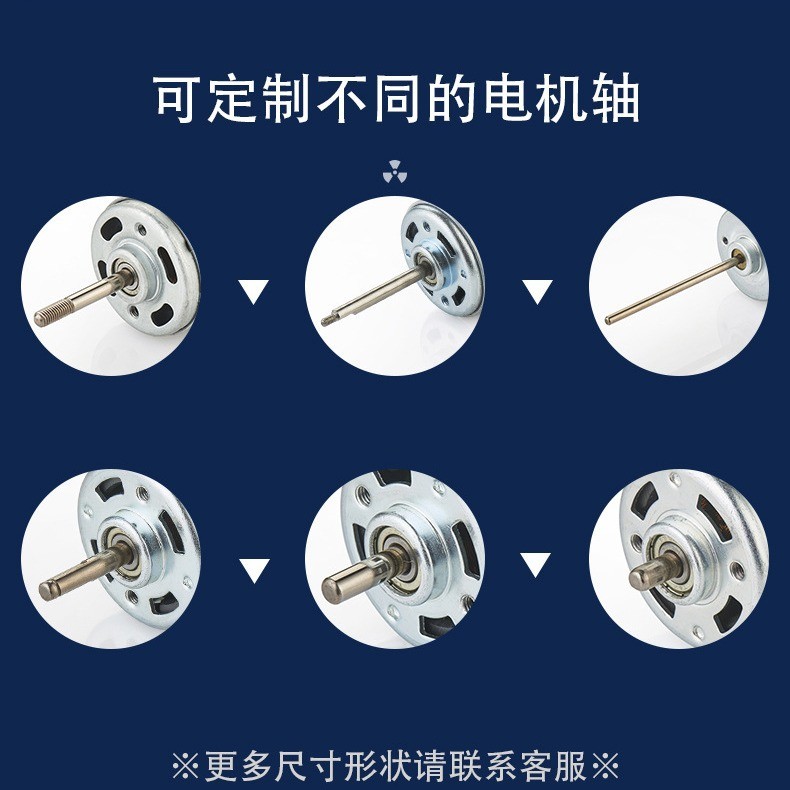 可定制不同的电机轴

※更多尺寸形状请联系客服※