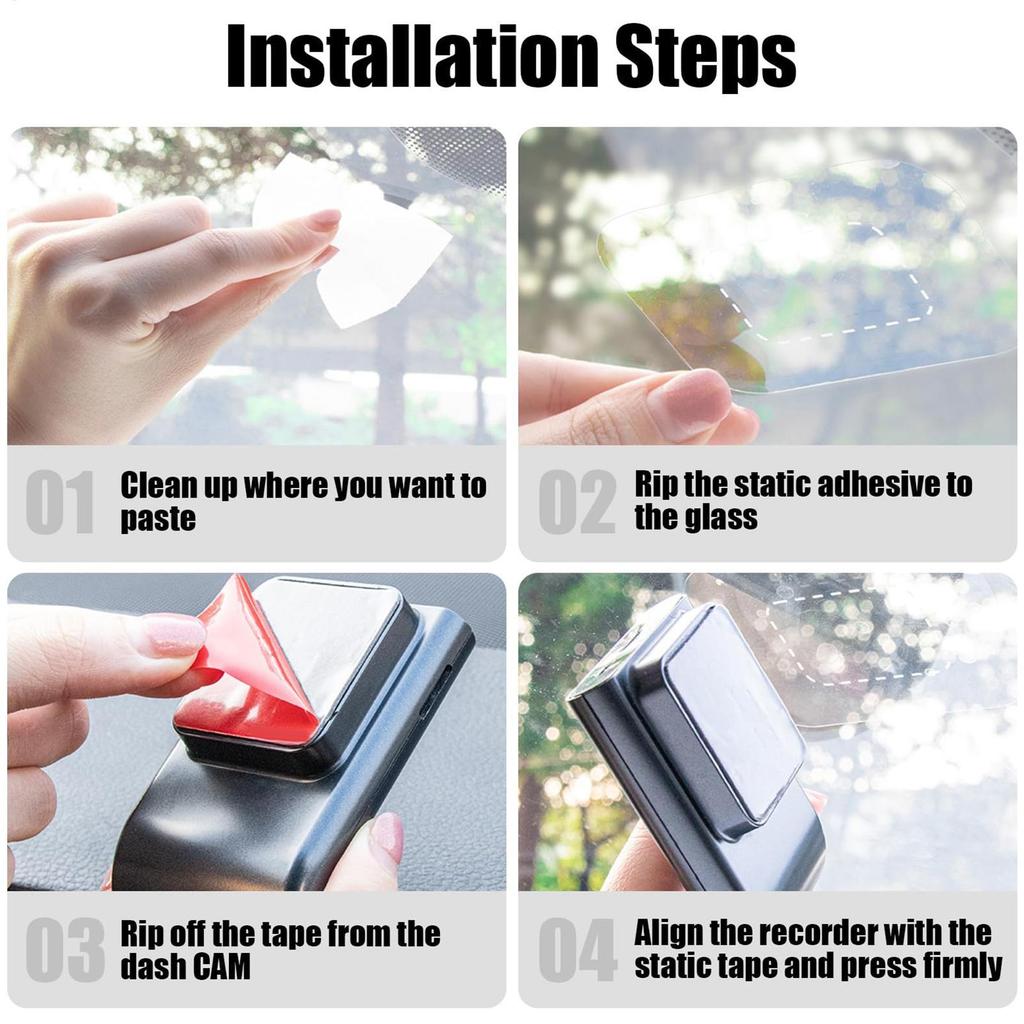 Installation Steps

01 Clean up where you want to paste

02 Rip the static adhesive to the glass

03 Rip off the tape from the dash CAM

04 Align the recorder with the static tape and press firmly