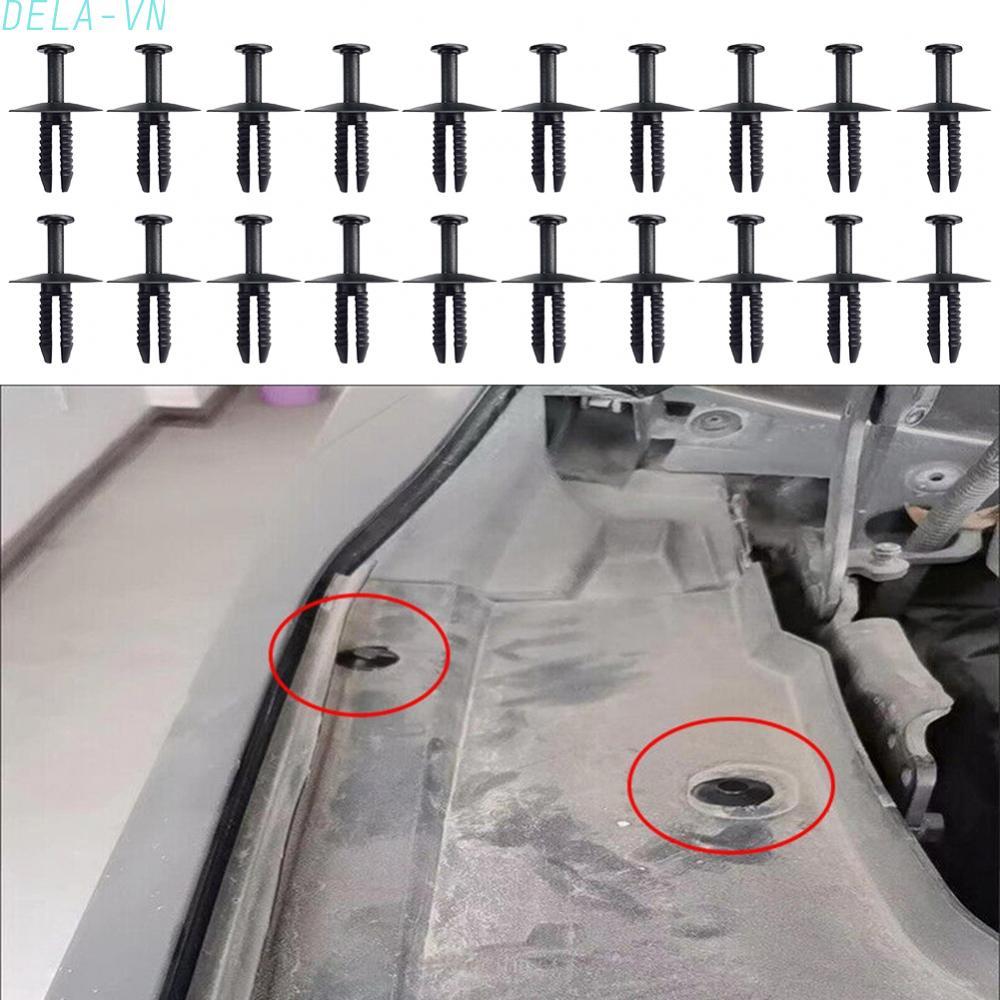 DELA-VN