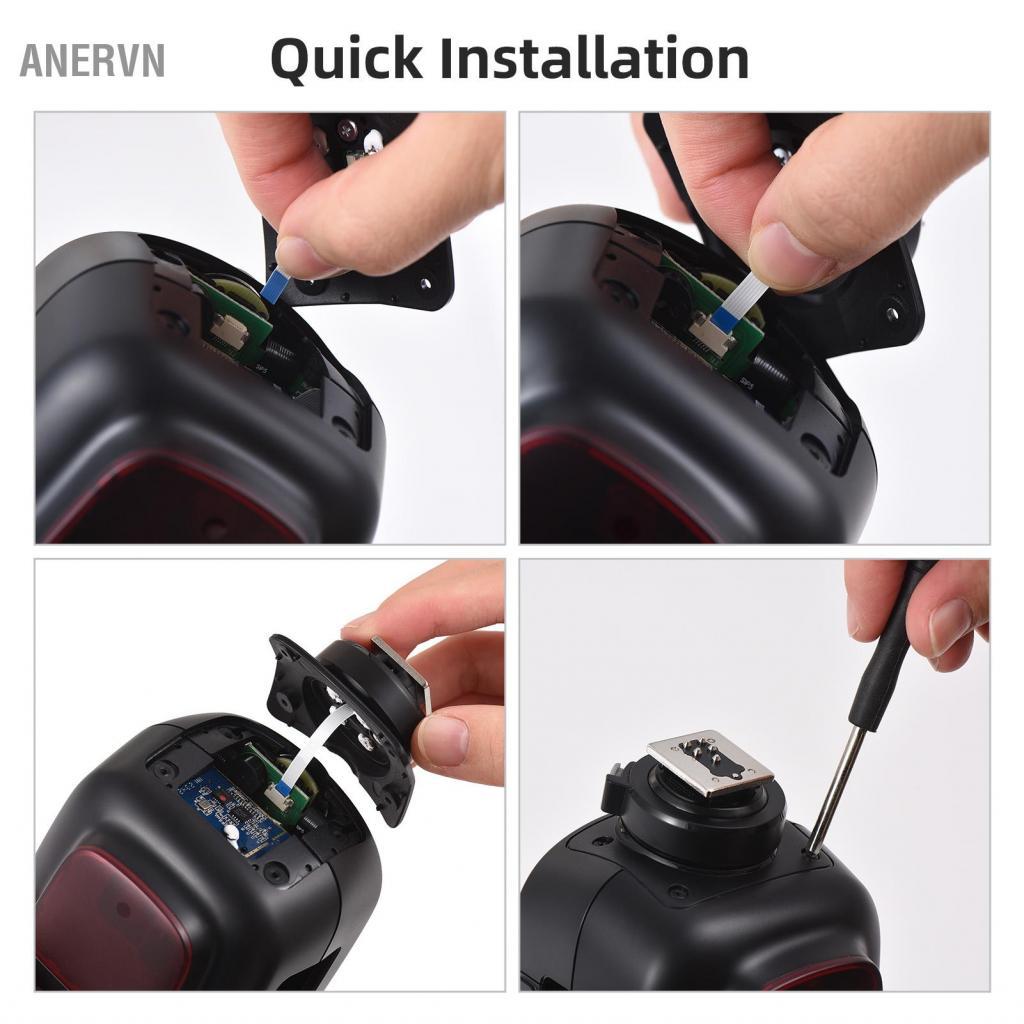 ANERVN Quick Installation