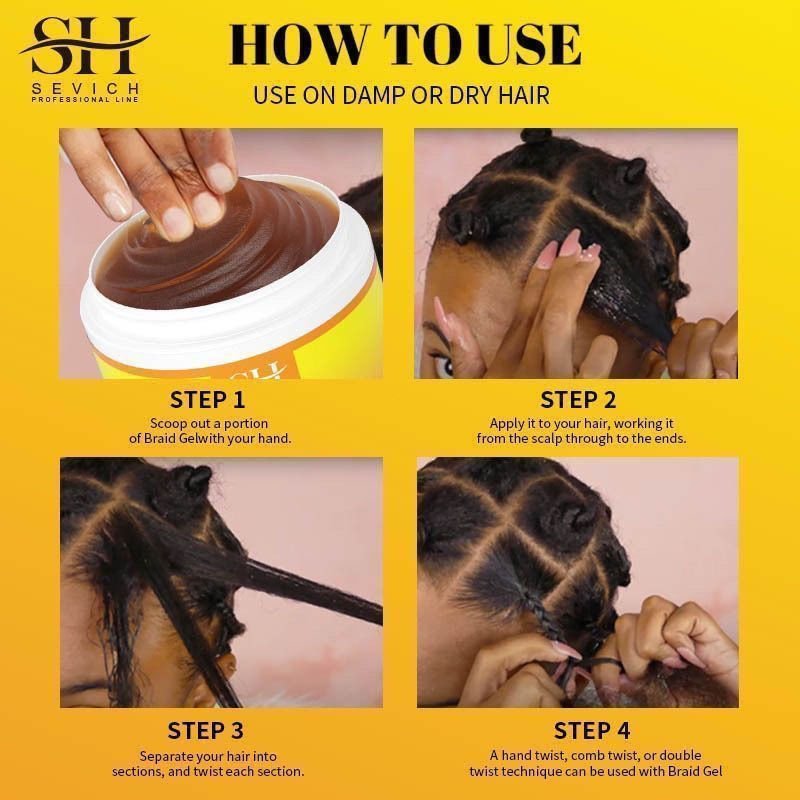 SH
SEVICH
PROFESSIONAL LINE

HOW TO USE

USE ON DAMP OR DRY HAIR

SH

STEP 1
Scoop out a portion of Braid Gelwith your hand.

STEP 2
Apply it to your hair, working it from the scalp through to the ends.

STEP 3
Separate your hair into sections, and twist each section.

STEP 4
A hand twist, comb twist, or double twist technique can be used with Braid Gel