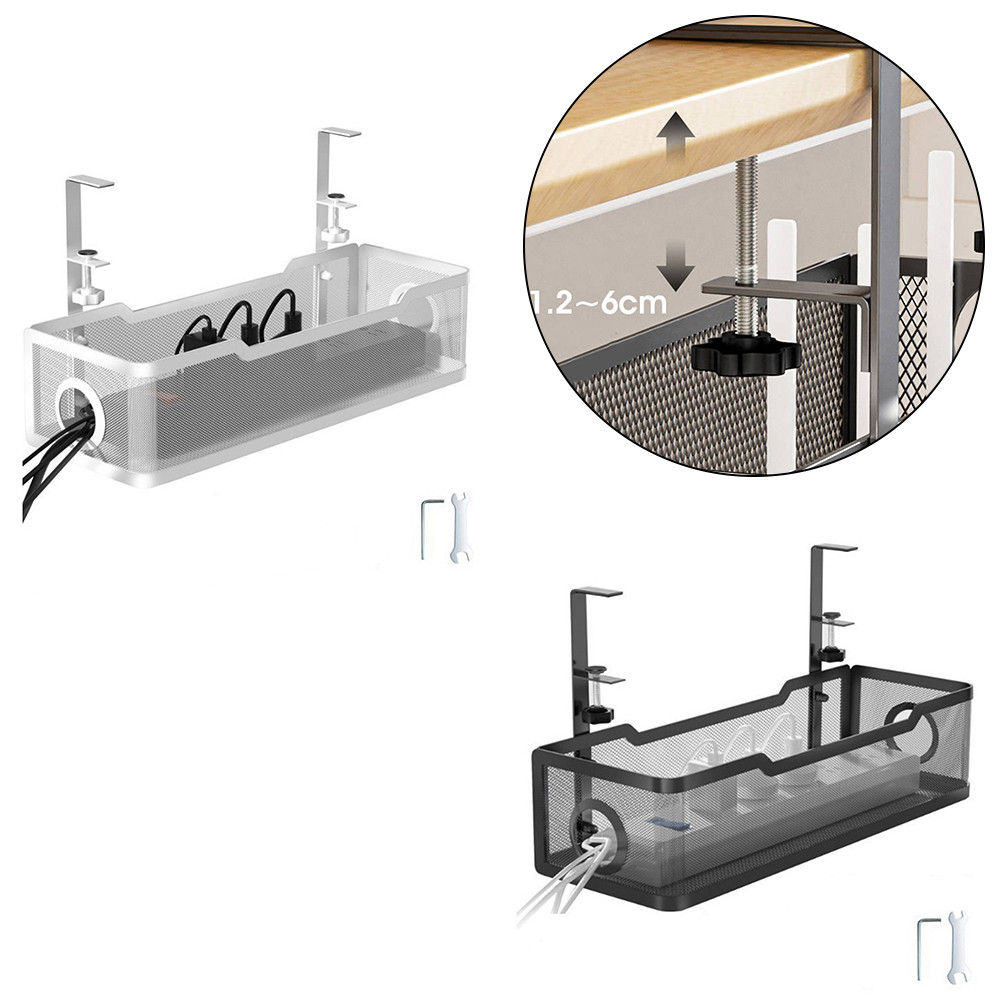 1.2~6cm