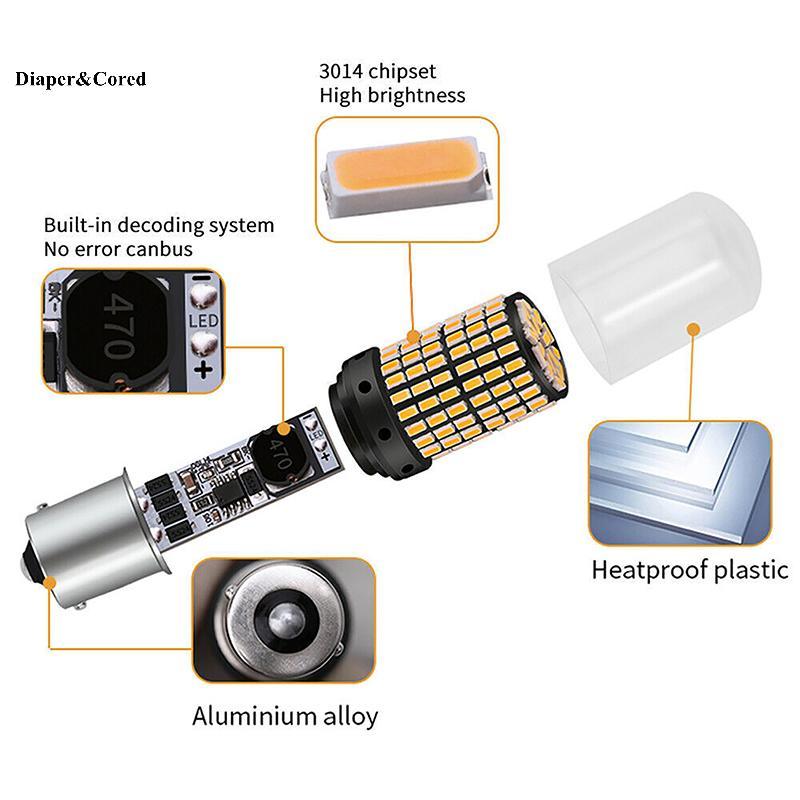 Diaper&Cored

3014 chipset
High brightness

Built-in decoding system
No error canbus

470

LED

+

470

LED

+

Heatproof plastic

Aluminium alloy