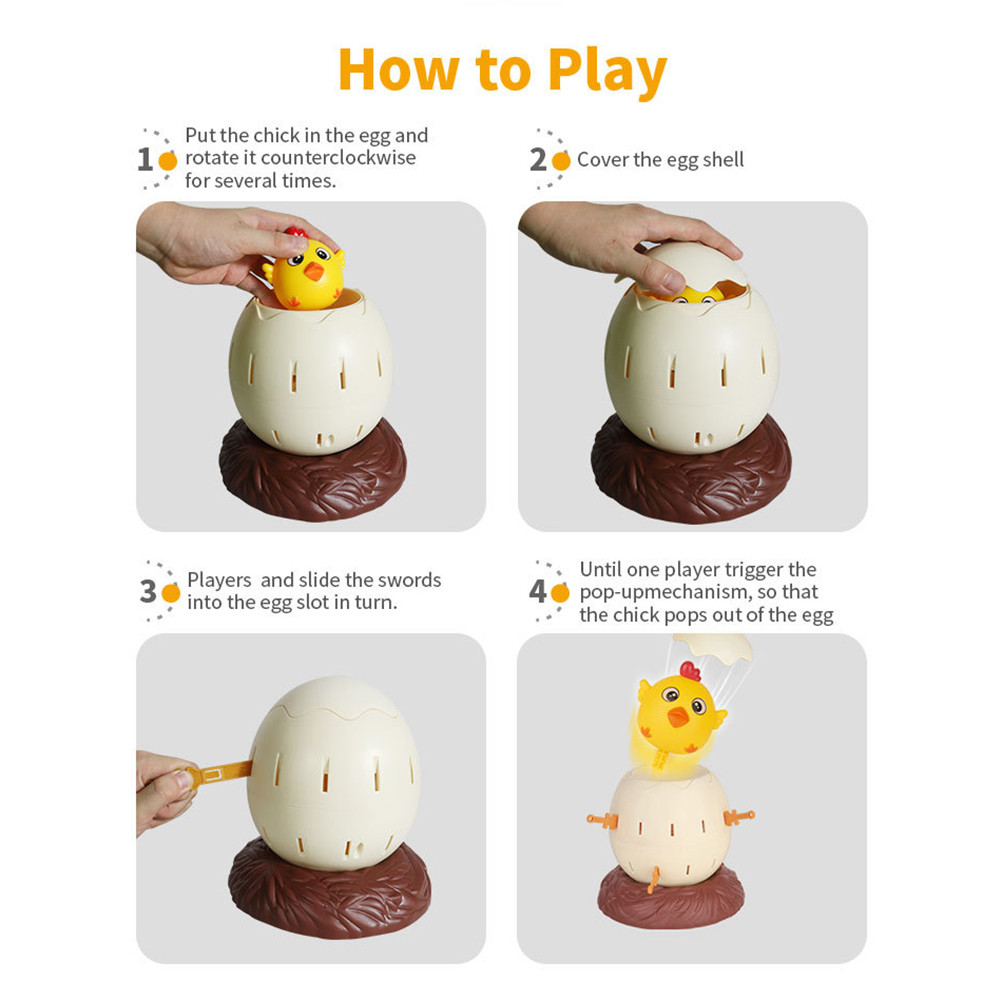 How to Play

1 Put the chick in the egg and rotate it counterclockwise for several times.

2 Cover the egg shell

3 Players and slide the swords into the egg slot in turn.

4 Until one player trigger the pop-upmechanism, so that the chick pops out of the egg