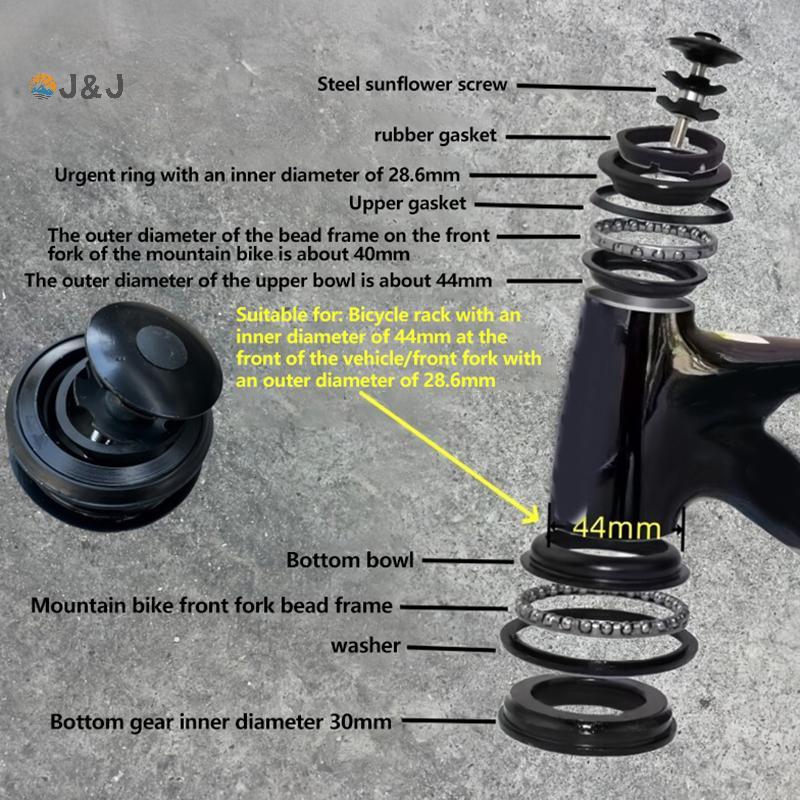 J&J

Steel sunflower screw

rubber gasket

Urgent ring with an inner diameter of 28.6mm

Upper gasket

The outer diameter of the bead frame on the front fork of the mountain bike is about 40mm

The outer diameter of the upper bowl is about 44mm

Suitable for: Bicycle rack with an inner diameter of 44mm at the front of the vehicle/front fork with an outer diameter of 28.6mm

44mm

Bottom bowl

Mountain bike front fork bead frame

washer

Bottom gear inner diameter 30mm