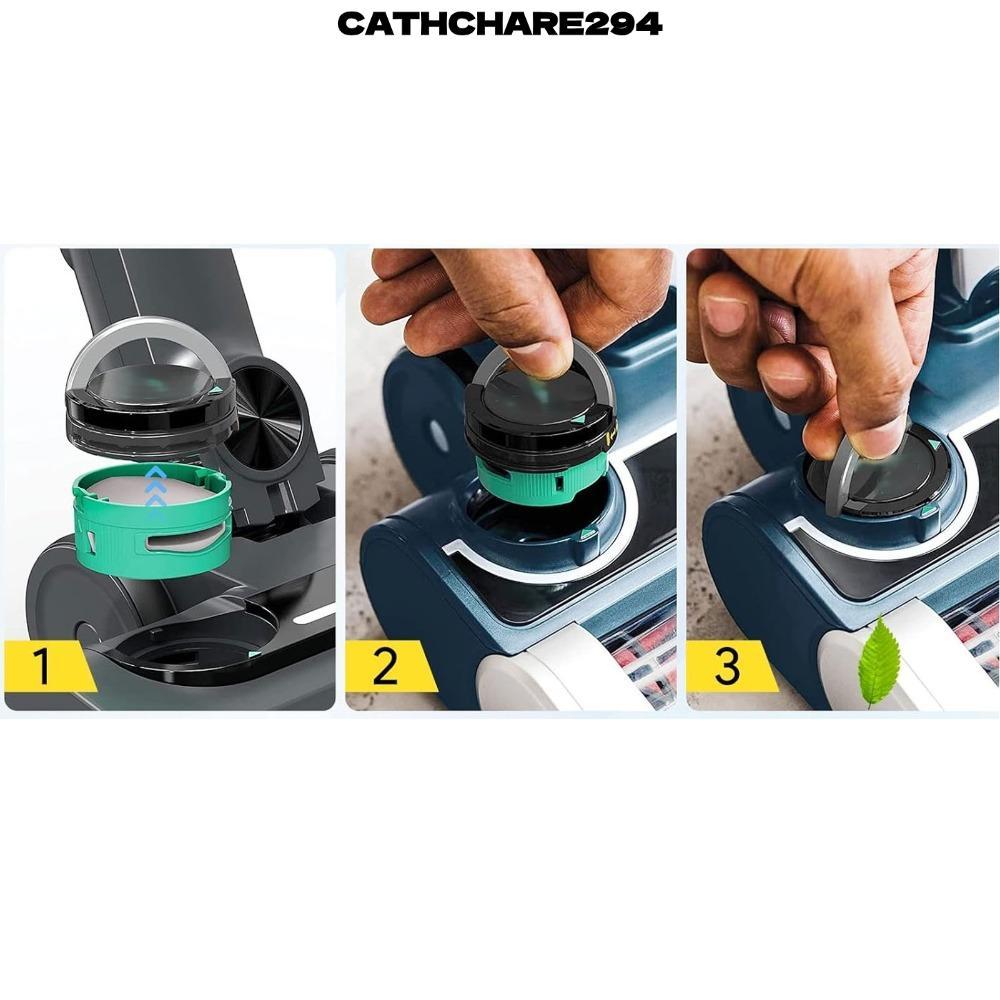 CATHCHARE294

1

2

3