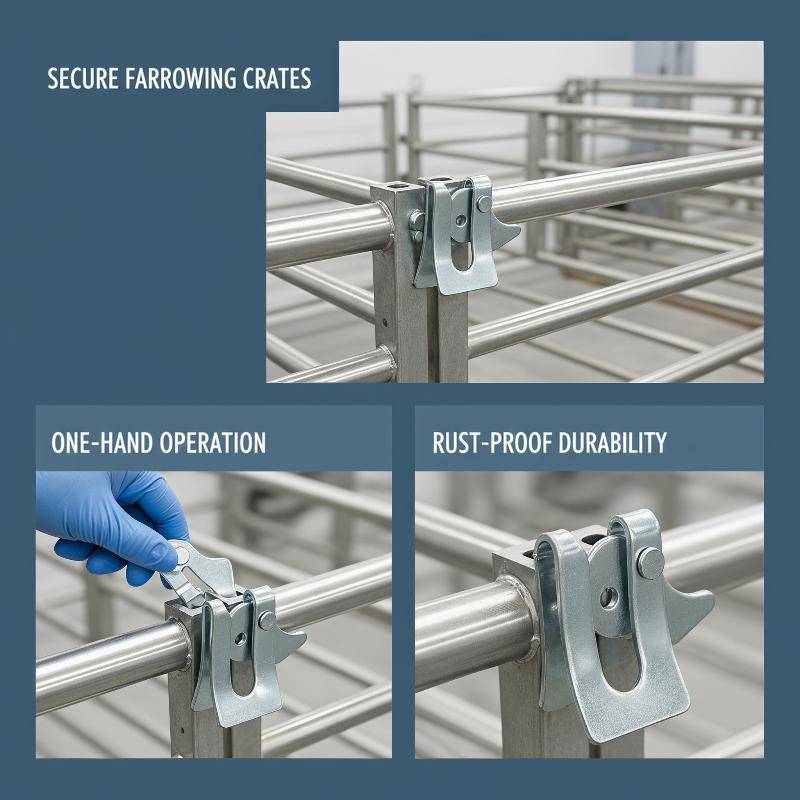 SECURE FARROWING CRATES

ONE-HAND OPERATION

RUST-PROOF DURABILITY