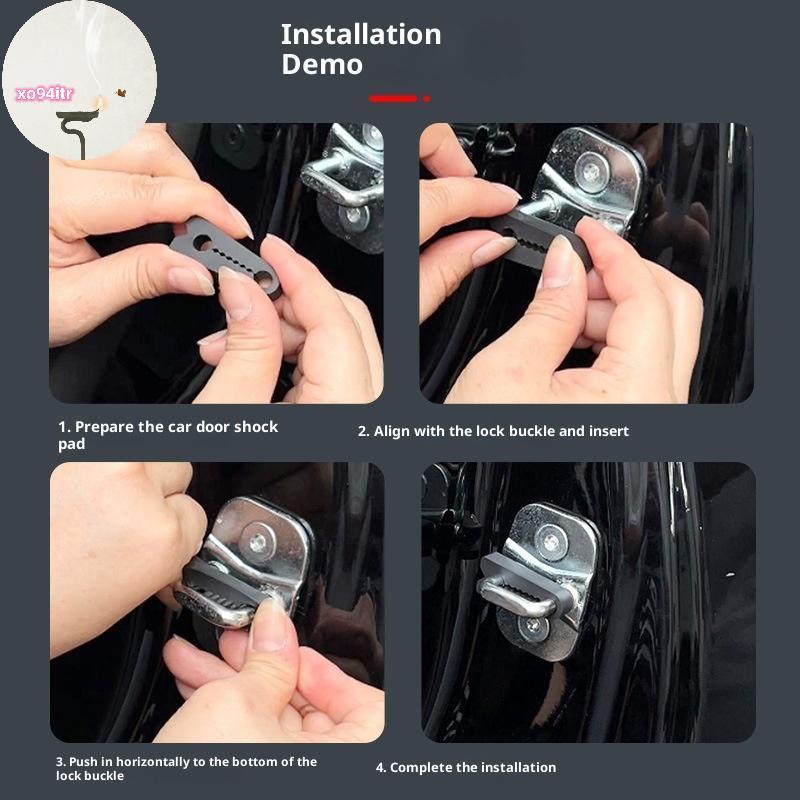 xo94itr

Installation Demo

1. Prepare the car door shock pad

2. Align with the lock buckle and insert

3. Push in horizontally to the bottom of the lock buckle

4. Complete the installation