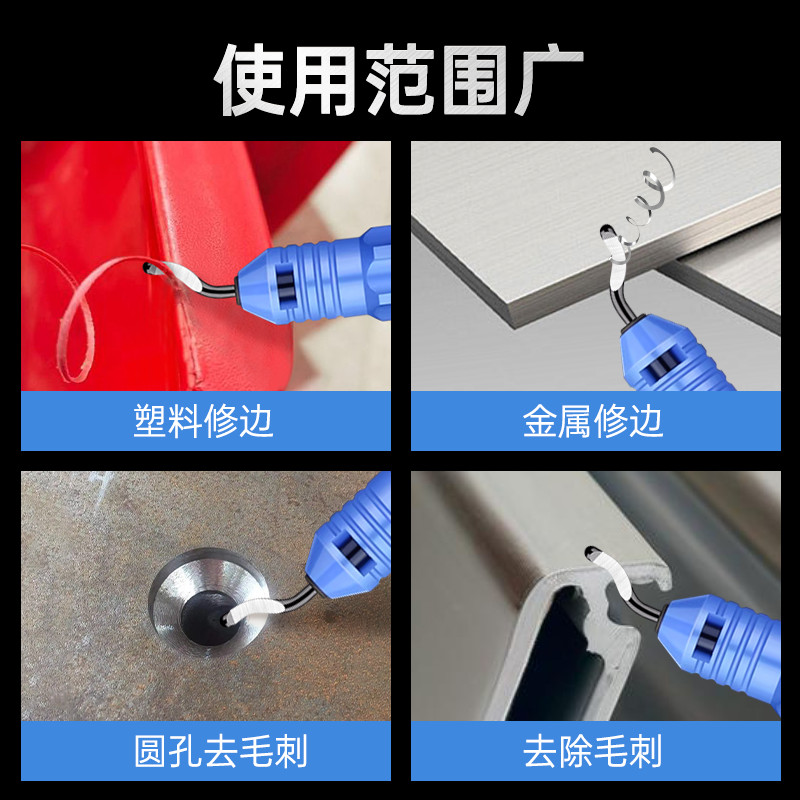 使用范围广

塑料修边

金属修边

圆孔去毛刺

去除毛刺