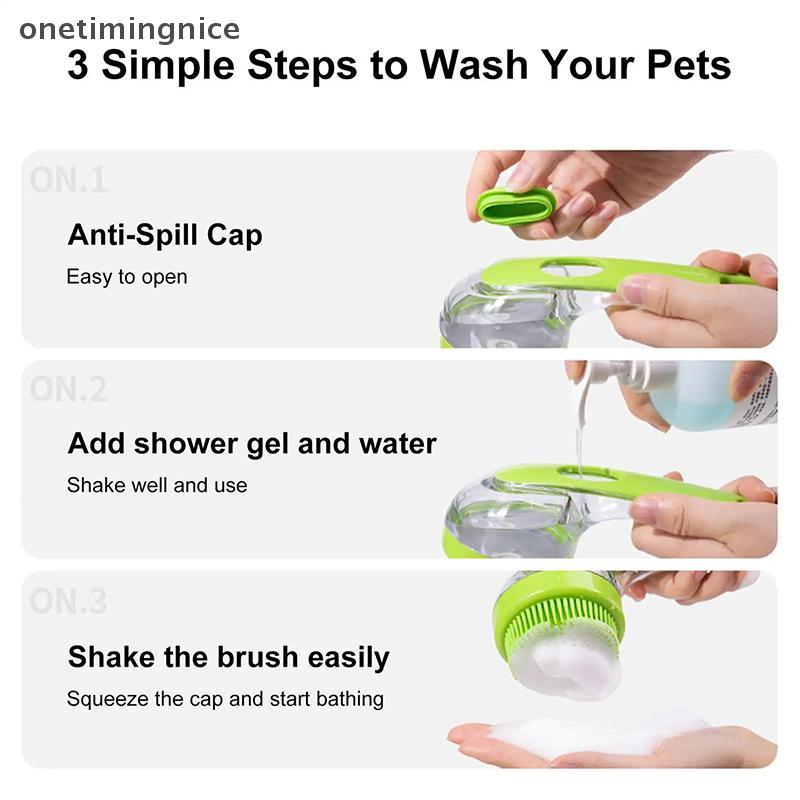 onetimingnice

3 Simple Steps to Wash Your Pets

ON.1

Anti-Spill Cap

Easy to open

ON.2

Add shower gel and water

Shake well and use

ON.3

Shake the brush easily

Squeeze the cap and start bathing