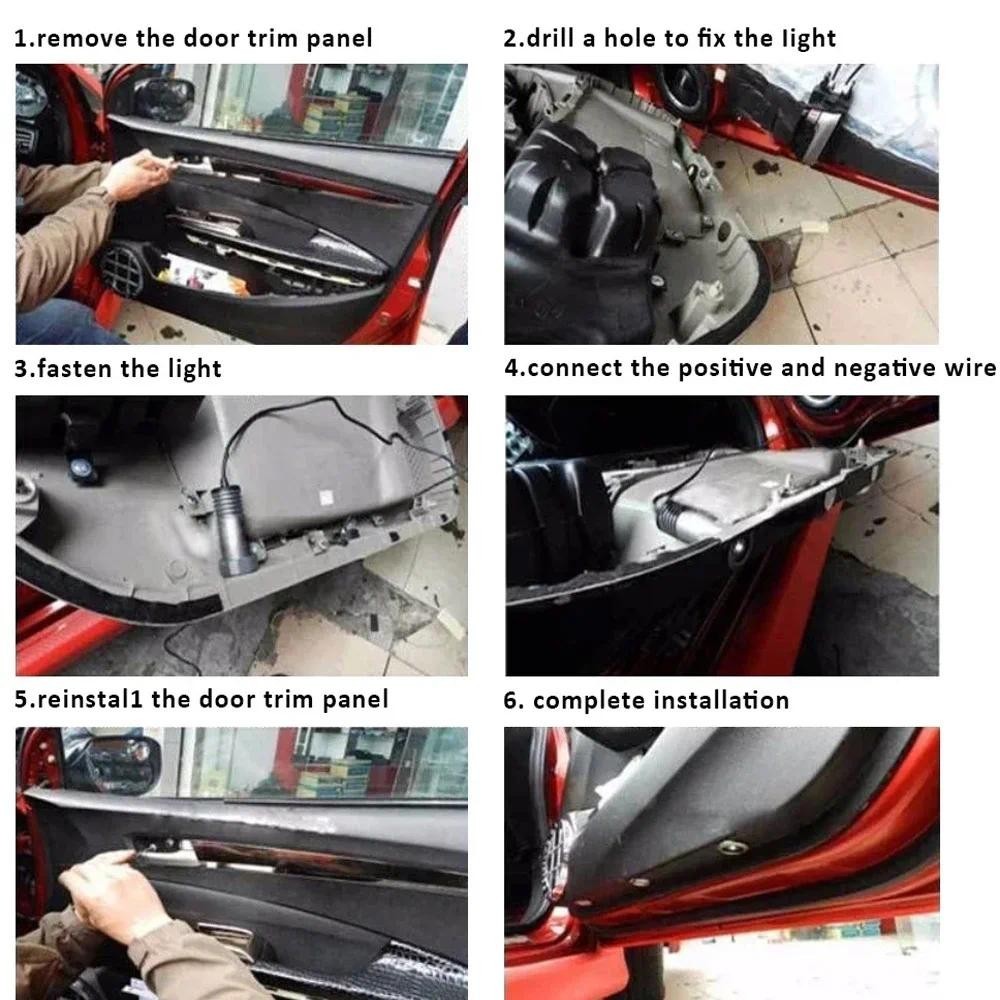 1.remove the door trim panel

2.drill a hole to fix the light

3.fasten the light

4.connect the positive and negative wire

5.reinstal1 the door trim panel

6. complete installation