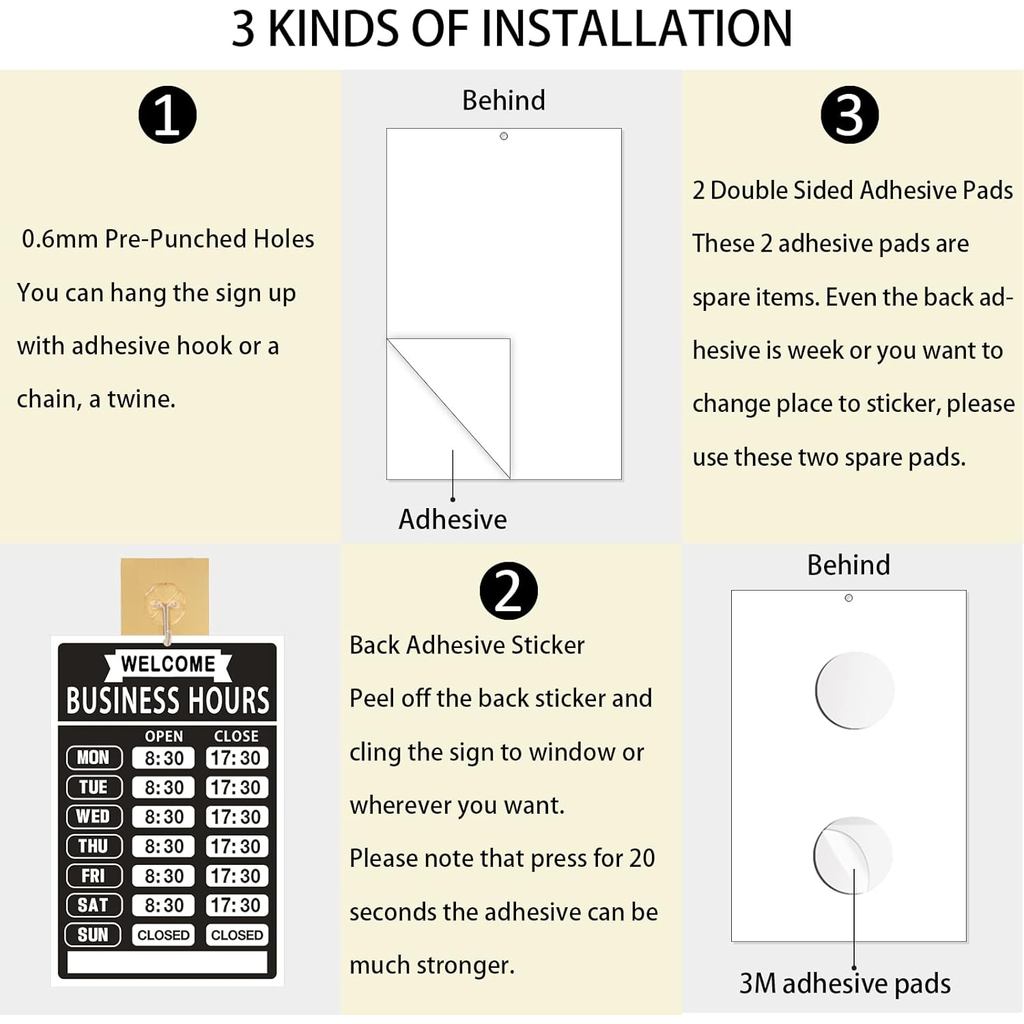 3 KINDS OF INSTALLATION

1

0.6mm Pre-Punched Holes
You can hang the sign up with adhesive hook or a chain, a twine.

Behind

Adhesive

3

2 Double Sided Adhesive Pads
These 2 adhesive pads are spare items. Even the back adhesive is week or you want to change place to sticker, please use these two spare pads.

WELCOME
BUSINESS HOURS

| | OPEN | CLOSE |
|---|---|---|
| MON | 8:30 | 17:30 |
| TUE | 8:30 | 17:30 |
| WED | 8:30 | 17:30 |
| THU | 8:30 | 17:30 |
| FRI | 8:30 | 17:30 |
| SAT | 8:30 | 17:30 |
| SUN | CLOSED | CLOSED |

2

Back Adhesive Sticker
Peel off the back sticker and cling the sign to window or wherever you want.
Please note that press for 20 seconds the adhesive can be much stronger.

Behind

3M adhesive pads