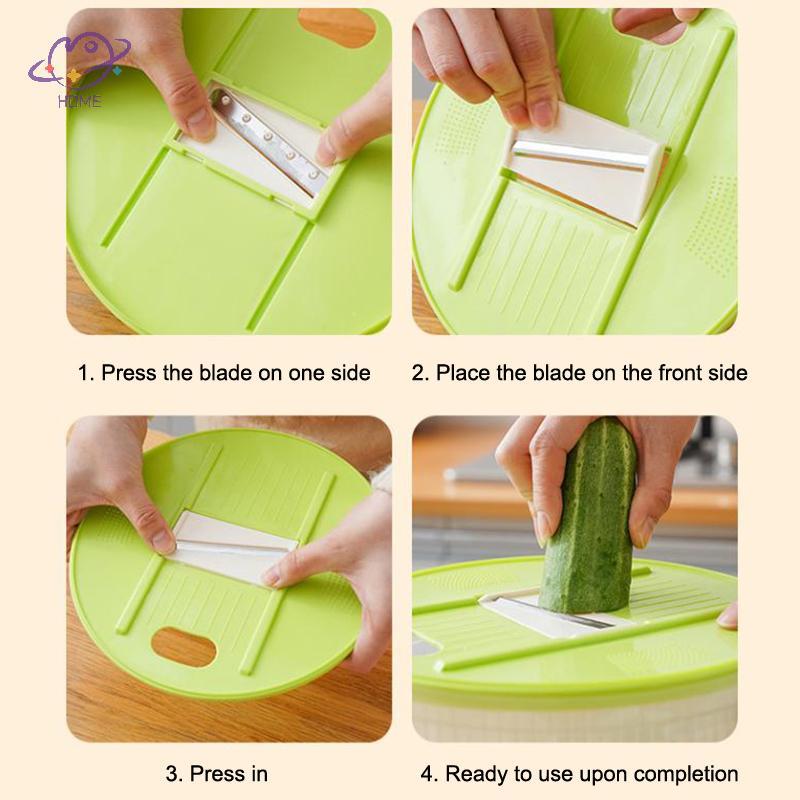 HOME

1. Press the blade on one side

2. Place the blade on the front side

3. Press in

4. Ready to use upon completion