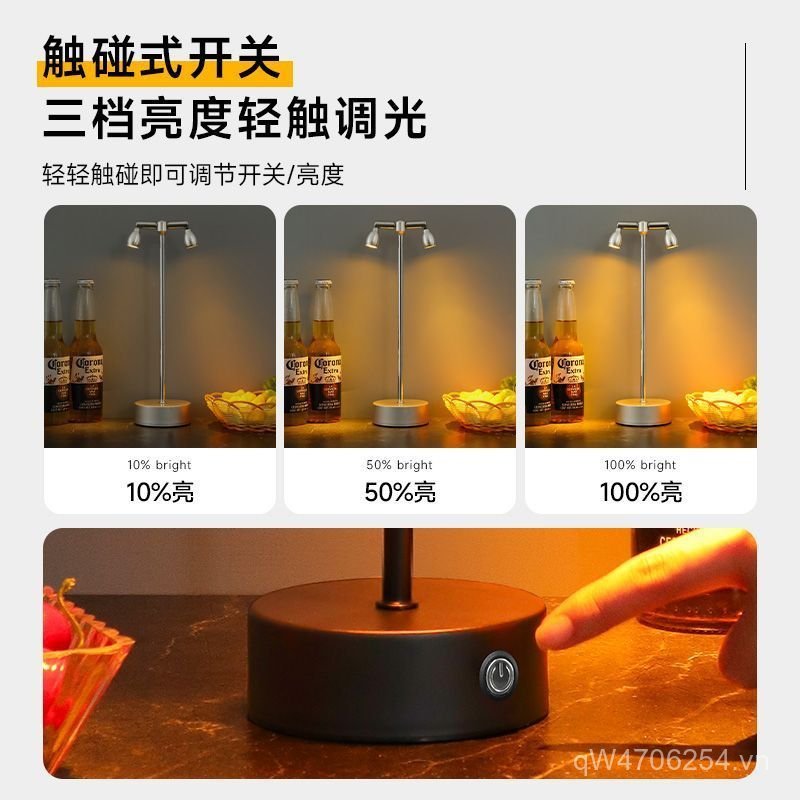 触碰式开关
三档亮度轻触调光

轻轻触碰即可调节开关/亮度

Corona Extra Corona Extra
10% bright
10%亮

Corona Extra Corona Extra
50% bright
50%亮

Corona Extra Corona Extra
100% bright
100%亮

qW4706254.vn