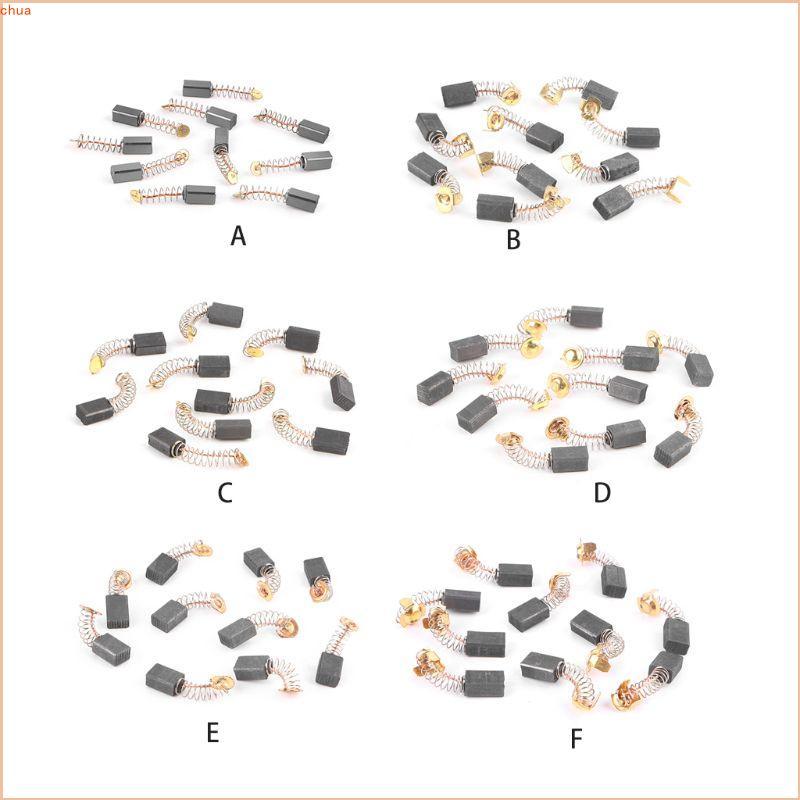 chua

A

B

C

D

E

F