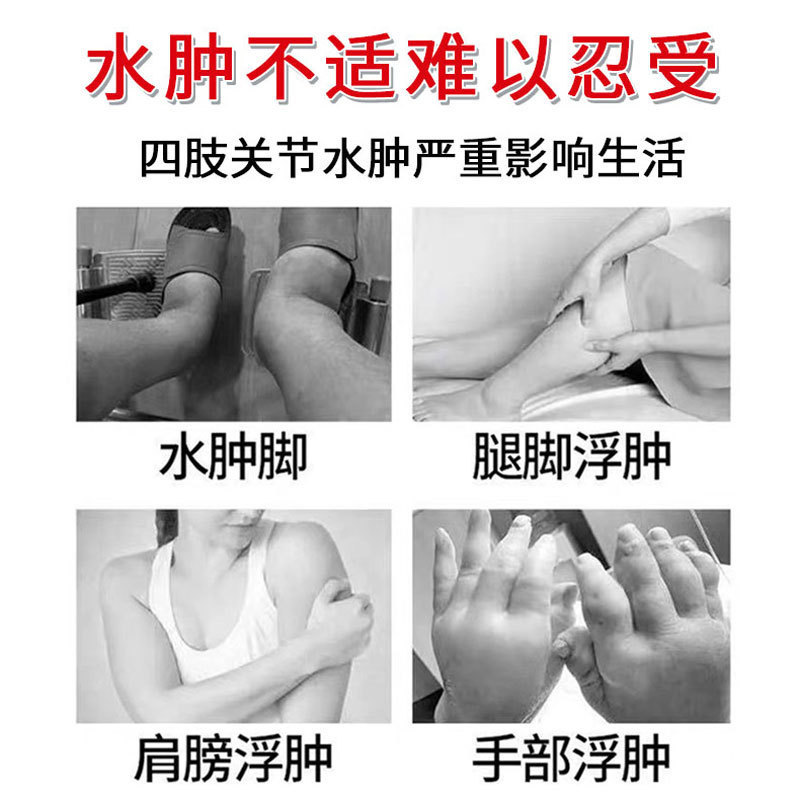 水肿不适难以忍受

四肢关节水肿严重影响生活

水肿脚

腿脚浮肿

肩膀浮肿

手部浮肿