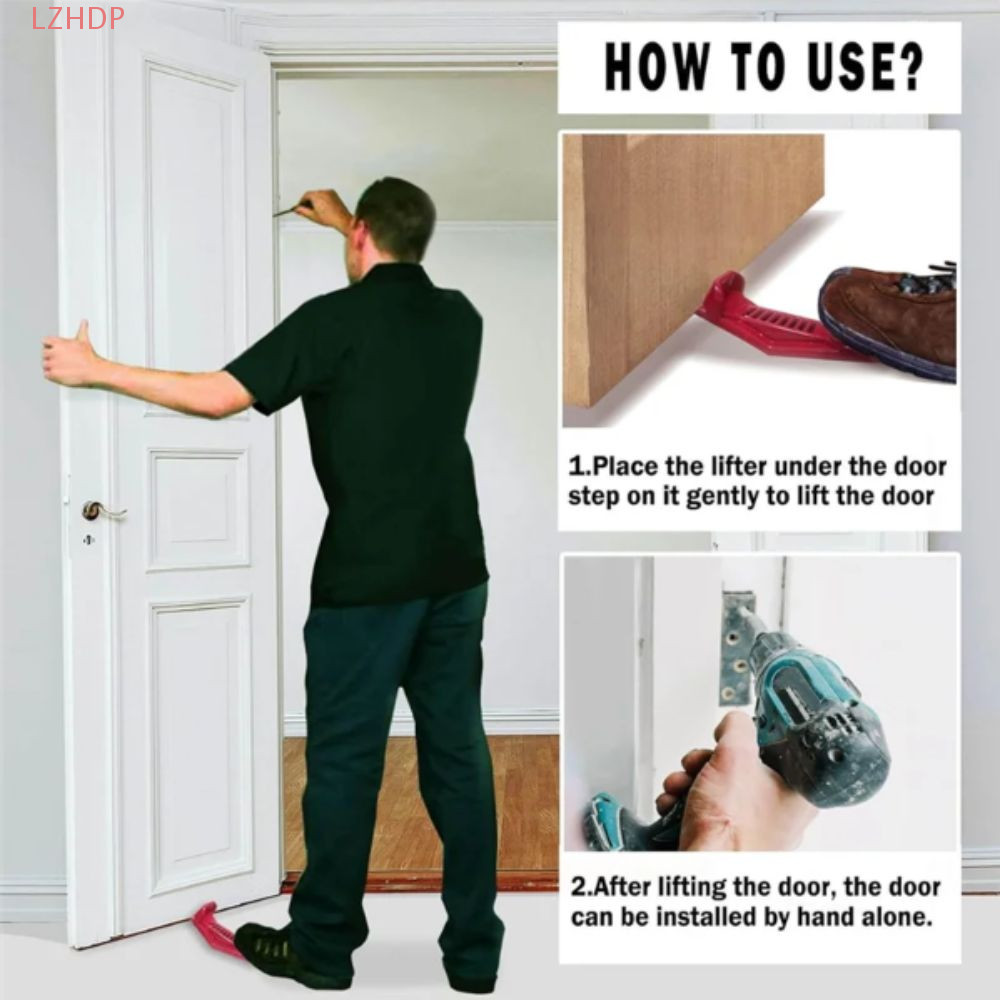 LZHDP

HOW TO USE?

1.Place the lifter under the door step on it gently to lift the door

2.After lifting the door, the door can be installed by hand alone.