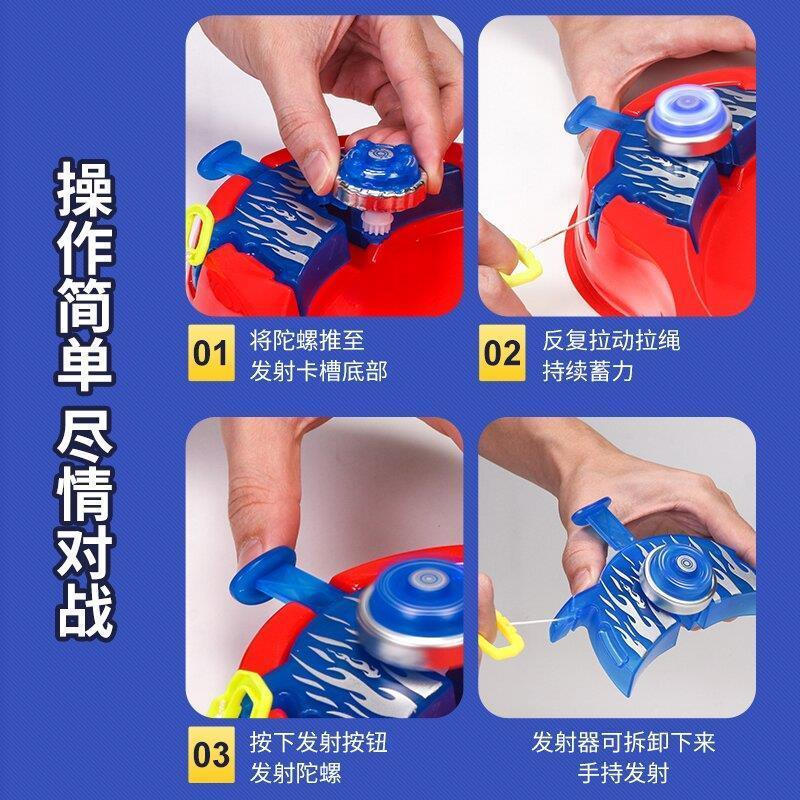 操作简单 尽情对战

01 将陀螺推至发射卡槽底部

02 反复拉动拉绳持续蓄力

03 按下发射按钮发射陀螺

发射器可拆卸下来手持发射