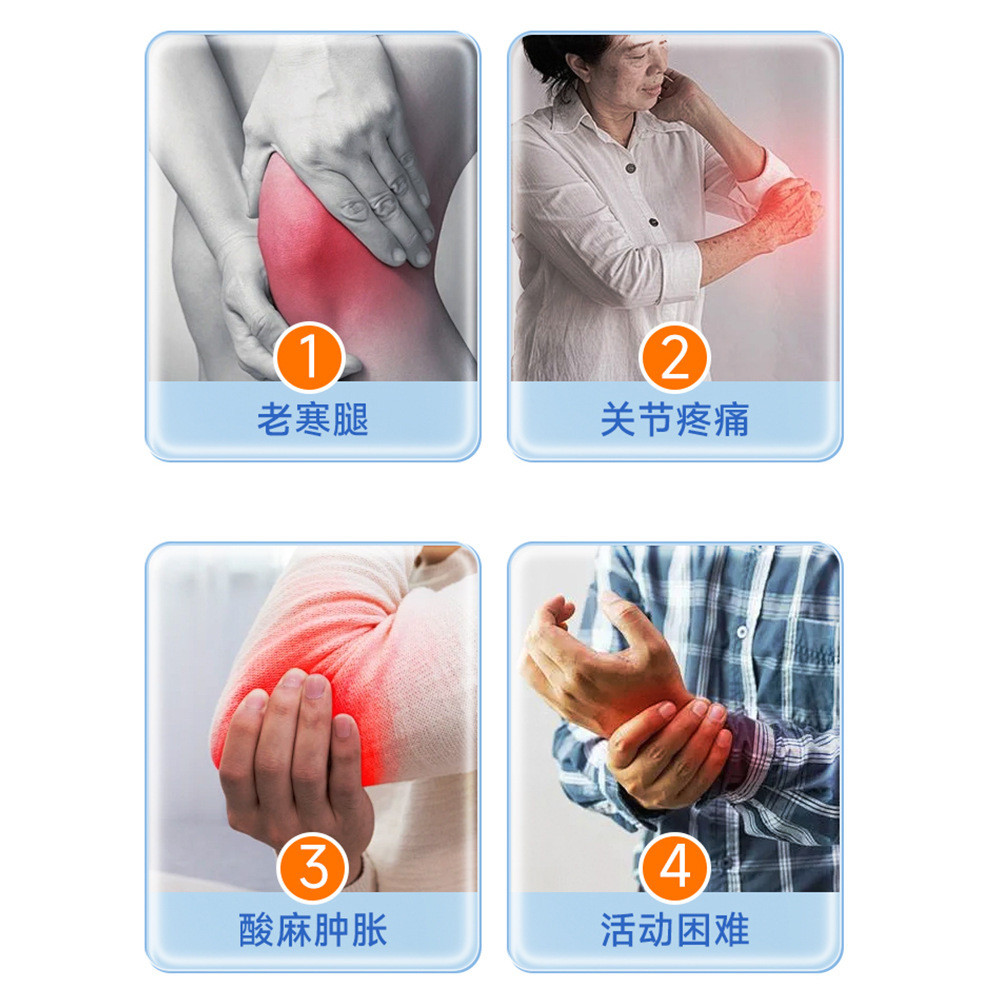 1
老寒腿

2
关节疼痛

3
酸麻肿胀

4
活动困难