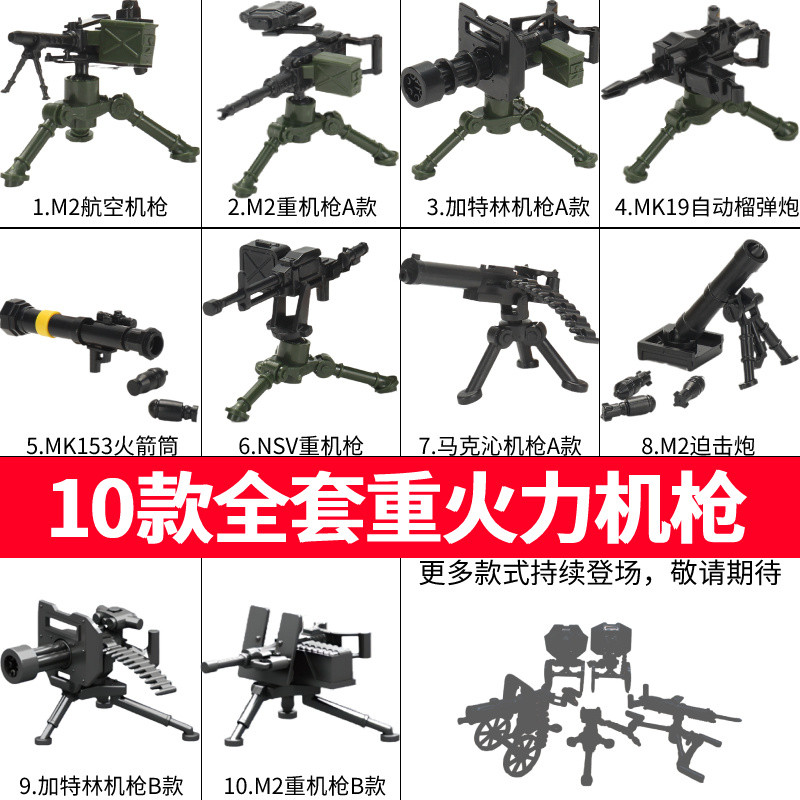 1.M2航空机枪

2.M2重机枪A款

3.加特林机枪A款

4.MK19自动榴弹炮

5.MK153火箭筒

6.NSV重机枪

7.马克沁机枪A款

8.M2迫击炮

10款全套重火力机枪

更多款式持续登场，敬请期待

9.加特林机枪B款

10.M2重机枪B款