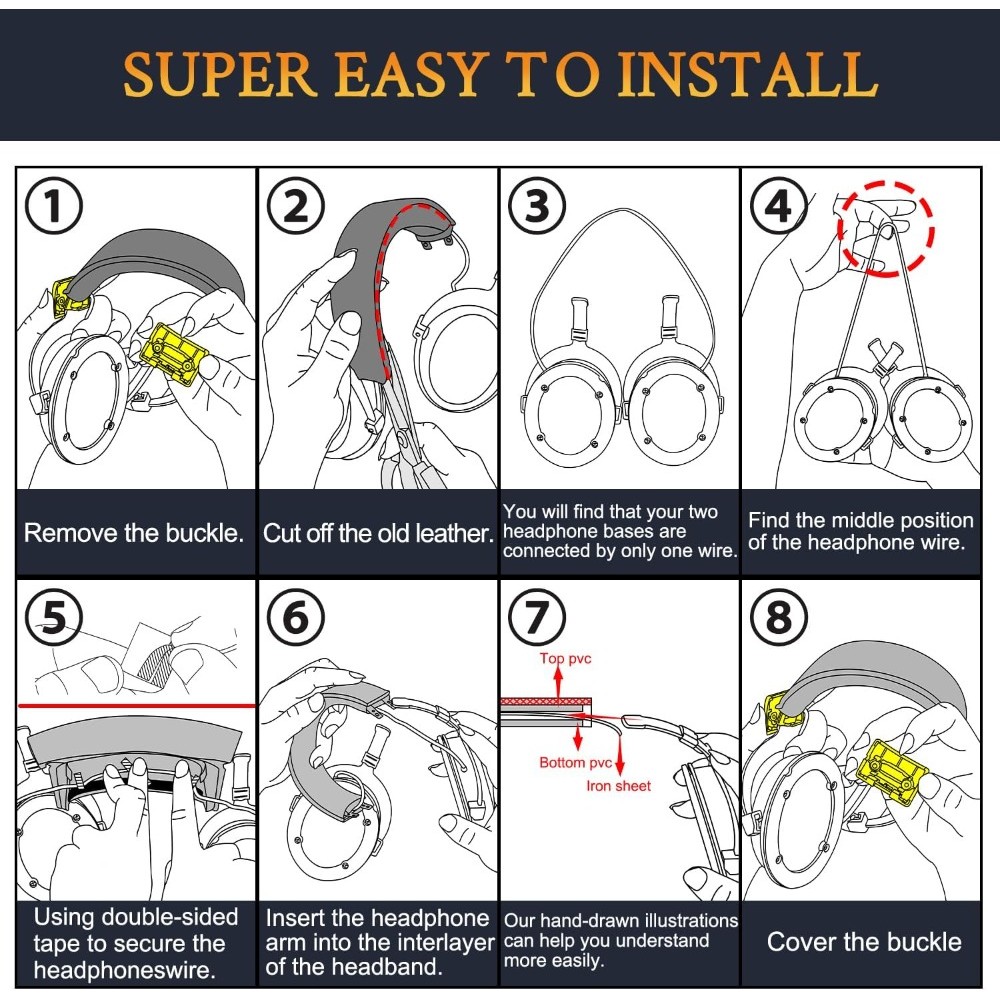 SUPER EASY TO INSTALL

1

Remove the buckle.

2

Cut off the old leather.

3

You will find that your two headphone bases are connected by only one wire.

4

Find the middle position of the headphone wire.

5

Using double-sided tape to secure the headphoneswire.

6

Insert the headphone arm into the interlayer of the headband.

7

Top pvc

Bottom pvc

Iron sheet

Our hand-drawn illustrations can help you understand more easily.

8

Cover the buckle