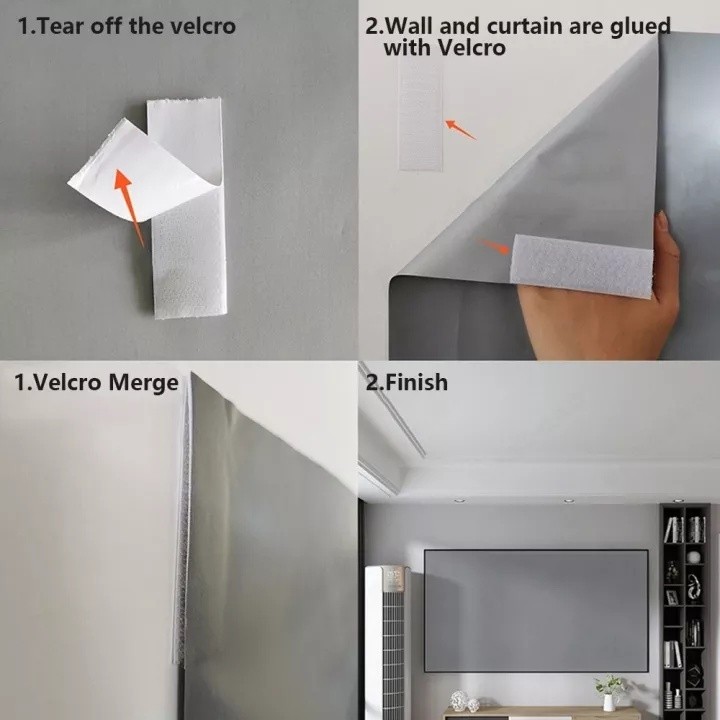 1.Tear off the velcro

2.Wall and curtain are glued with Velcro

1.Velcro Merge

2.Finish