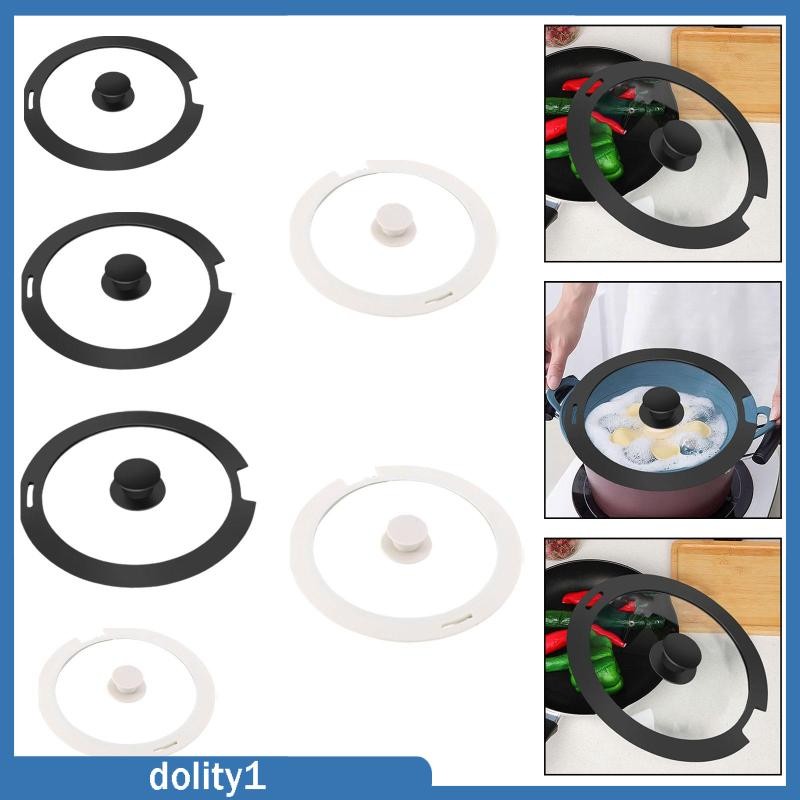 dolity1