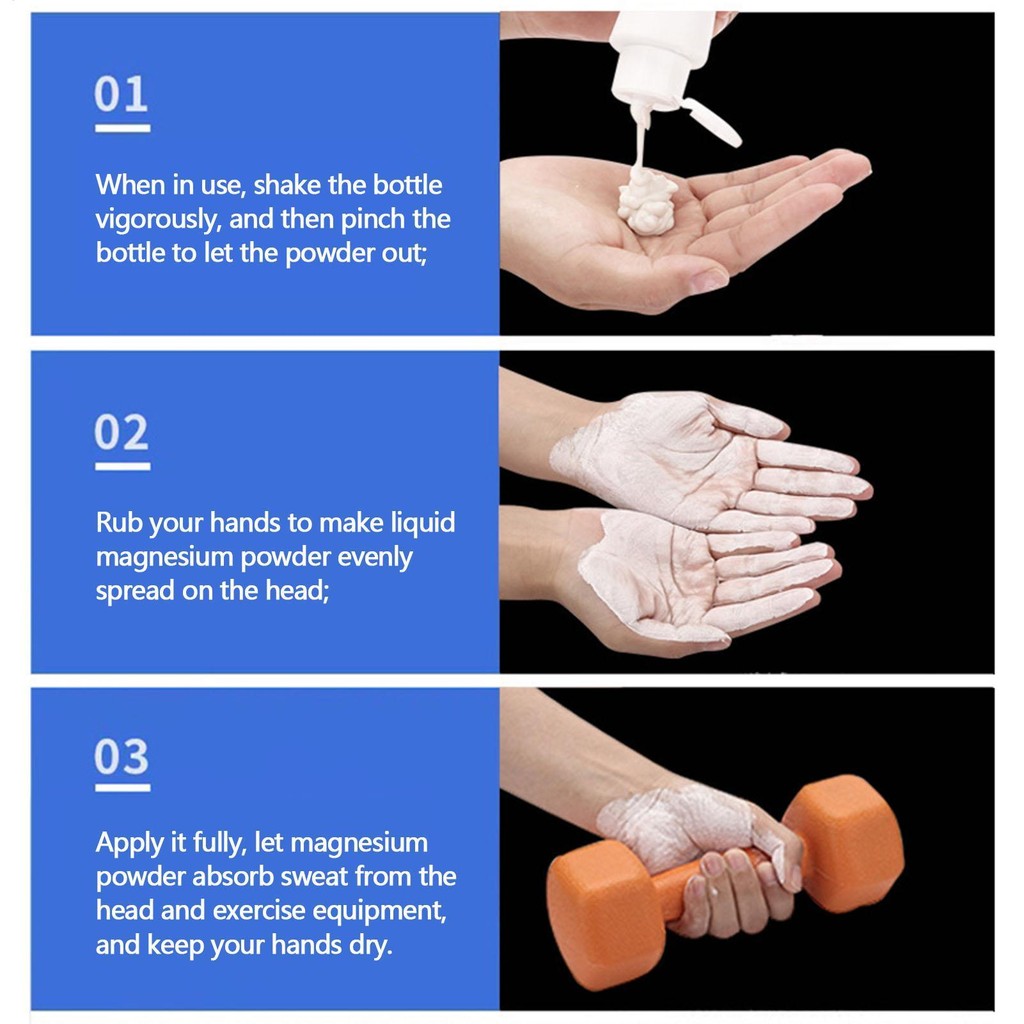 01

When in use, shake the bottle vigorously, and then pinch the bottle to let the powder out;

02

Rub your hands to make liquid magnesium powder evenly spread on the head;

03

Apply it fully, let magnesium powder absorb sweat from the head and exercise equipment, and keep your hands dry.