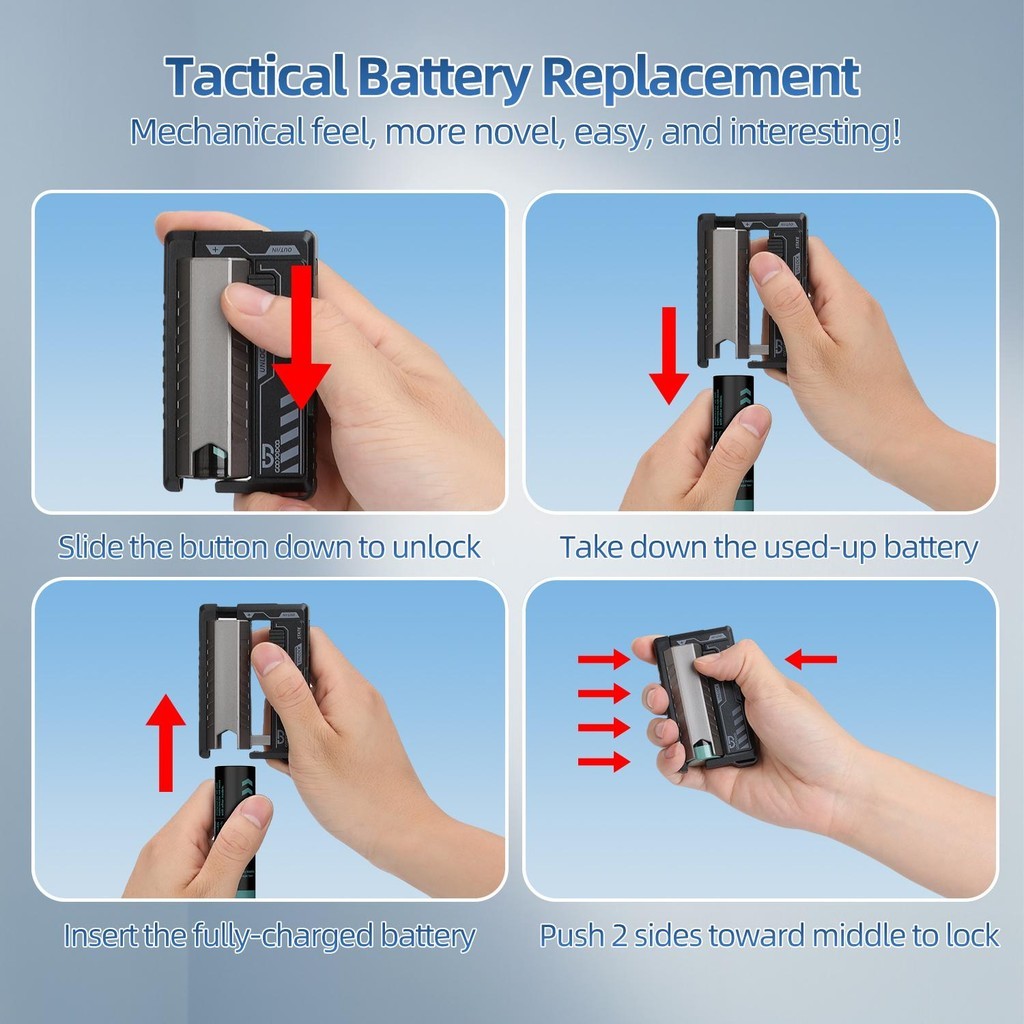 Tactical Battery Replacement

Mechanical feel, more novel, easy, and interesting!

Slide the button down to unlock

Take down the used-up battery

Insert the fully-charged battery

Push 2 sides toward middle to lock