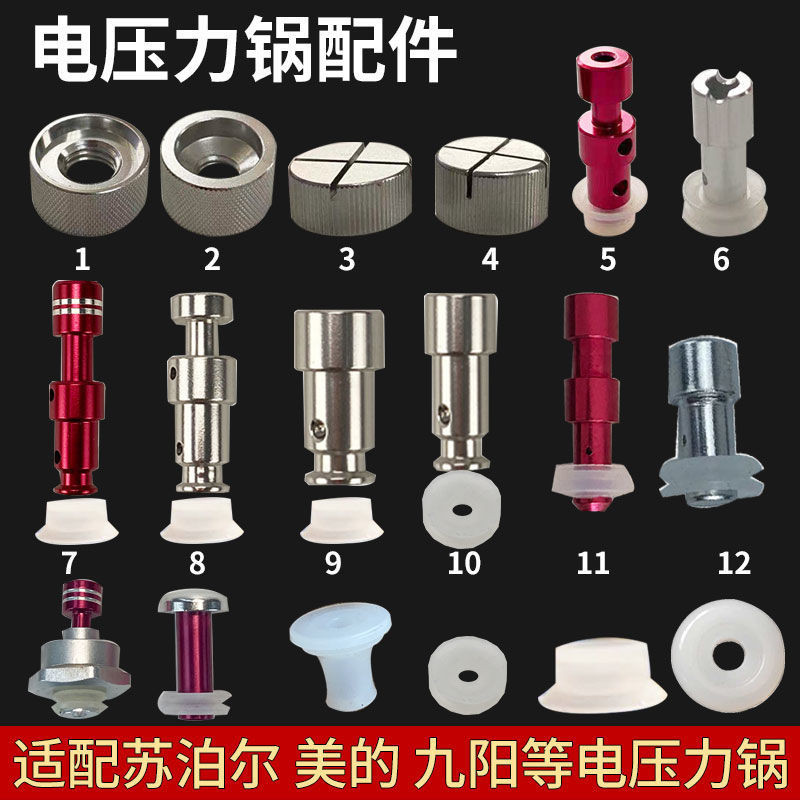 电压力锅配件

1 2 3 4 5 6

7 8 9 10 11 12

适配苏泊尔 美的 九阳等电压力锅