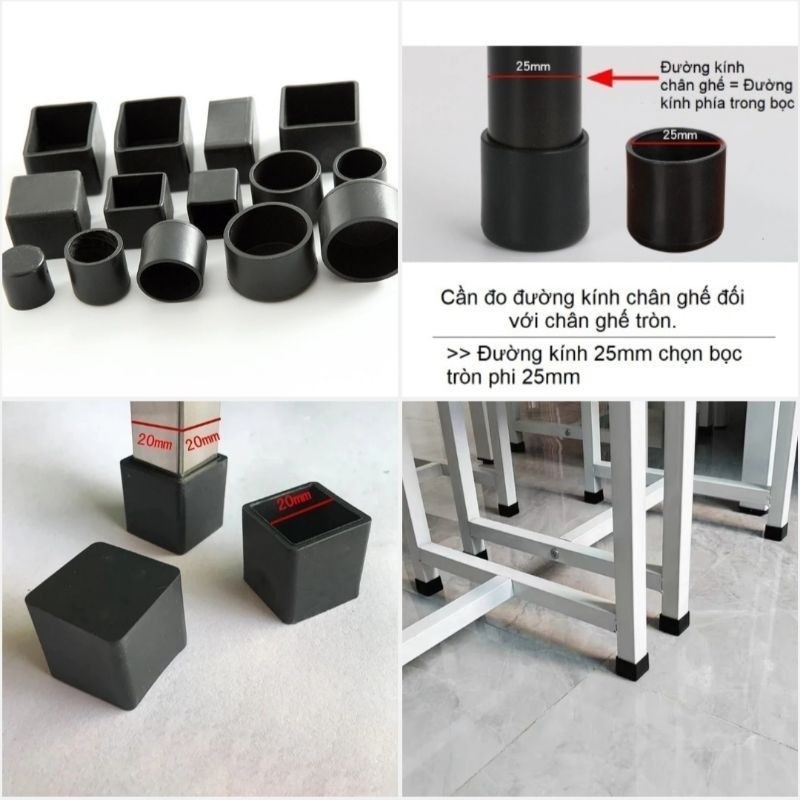 25mm

Đường kính chân ghế = Đường kính phía trong bọc

25mm

Cần đo đường kính chân ghế đối với chân ghế tròn.

>> Đường kính 25mm chọn bọc tròn phi 25mm

20mm 20mm

20mm