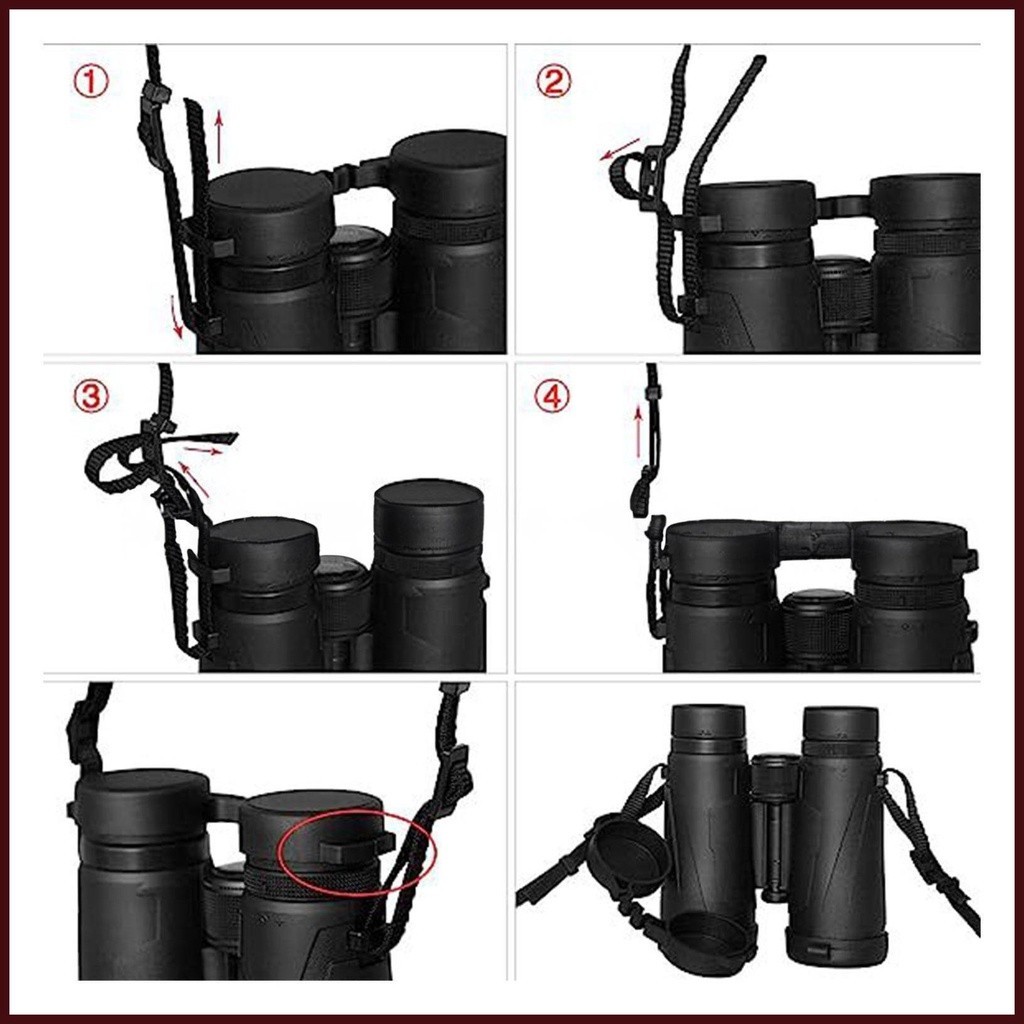 ①
②
③
④