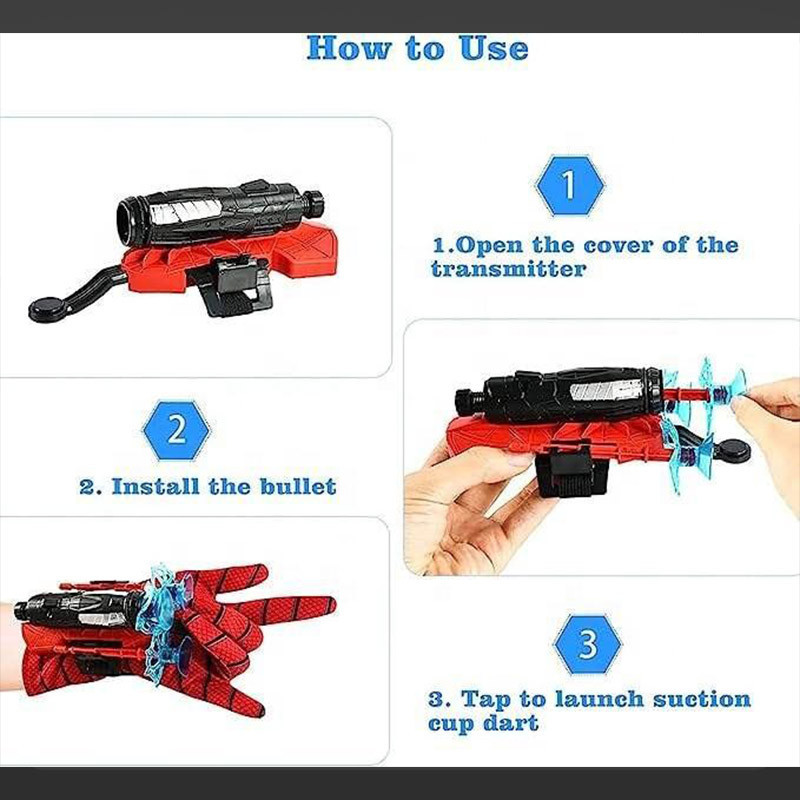 How to Use

1

1.Open the cover of the transmitter

2

2. Install the bullet

3

3. Tap to launch suction cup dart