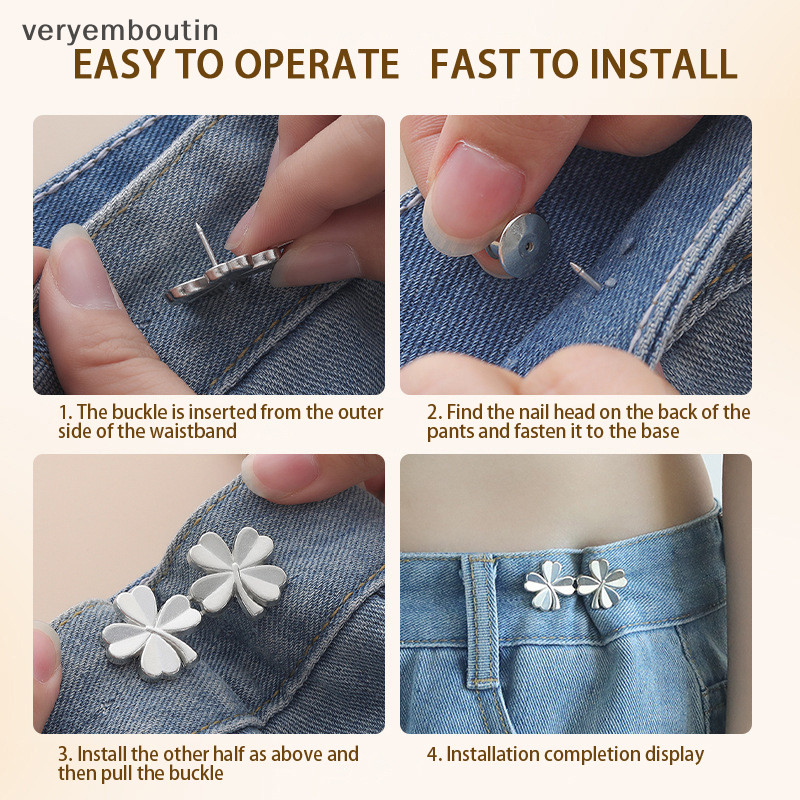 veryemboutin

EASY TO OPERATE FAST TO INSTALL

1. The buckle is inserted from the outer side of the waistband

2. Find the nail head on the back of the pants and fasten it to the base

3. Install the other half as above and then pull the buckle

4. Installation completion display