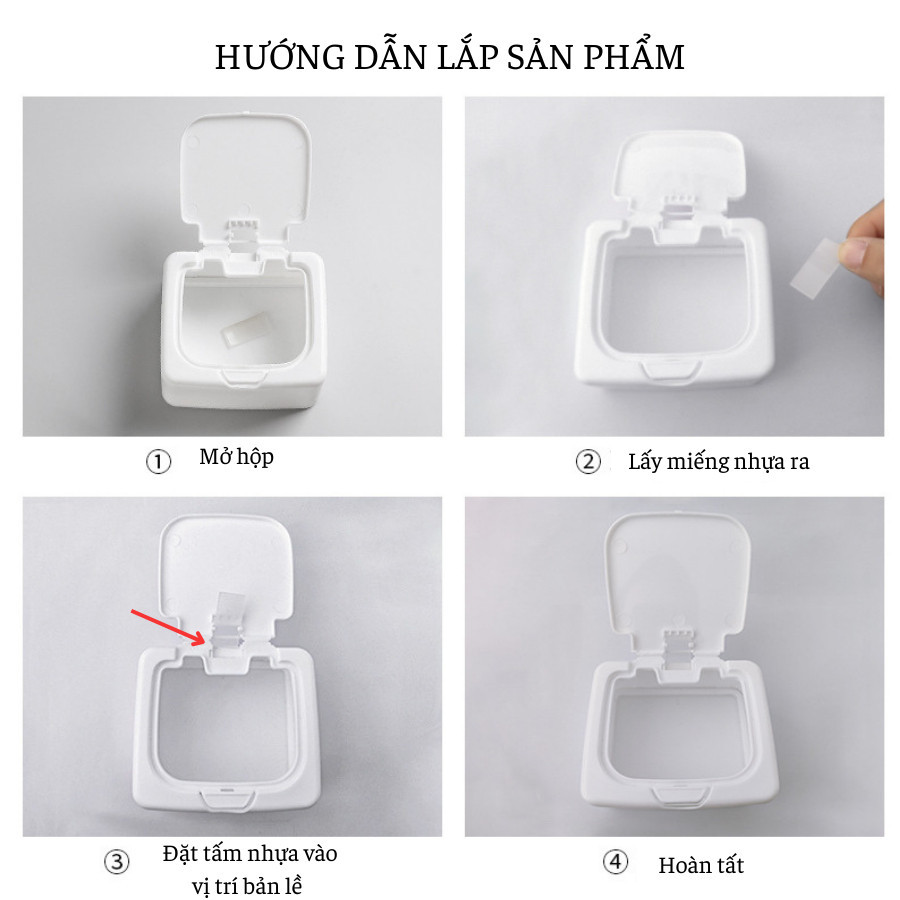 HƯỚNG DẪN LẮP SẢN PHẨM

① Mở hộp

② Lấy miếng nhựa ra

③ Đặt tấm nhựa vào vị trí bản lề

④ Hoàn tất