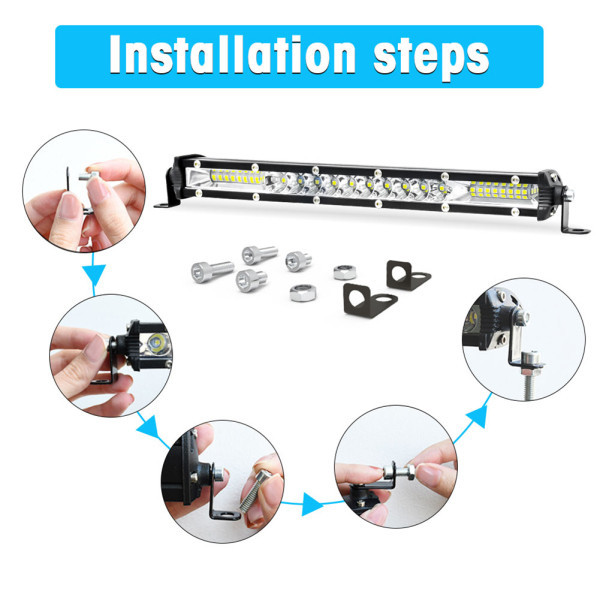 Installation steps