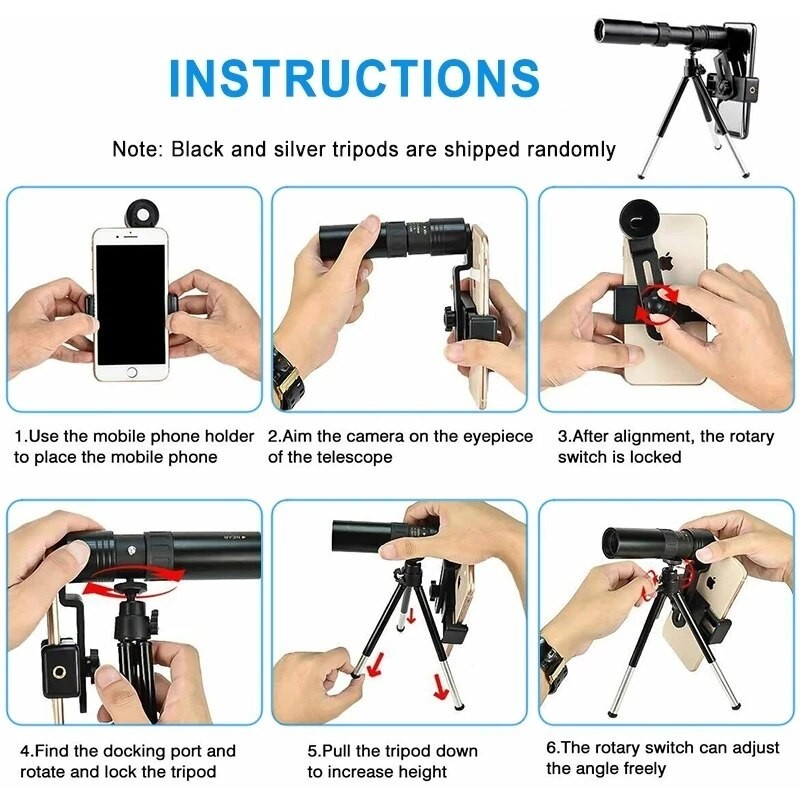 INSTRUCTIONS

Note: Black and silver tripods are shipped randomly

1.Use the mobile phone holder to place the mobile phone

2.Aim the camera on the eyepiece of the telescope

3.After alignment, the rotary switch is locked

4.Find the docking port and rotate and lock the tripod

5.Pull the tripod down to increase height

6.The rotary switch can adjust the angle freely