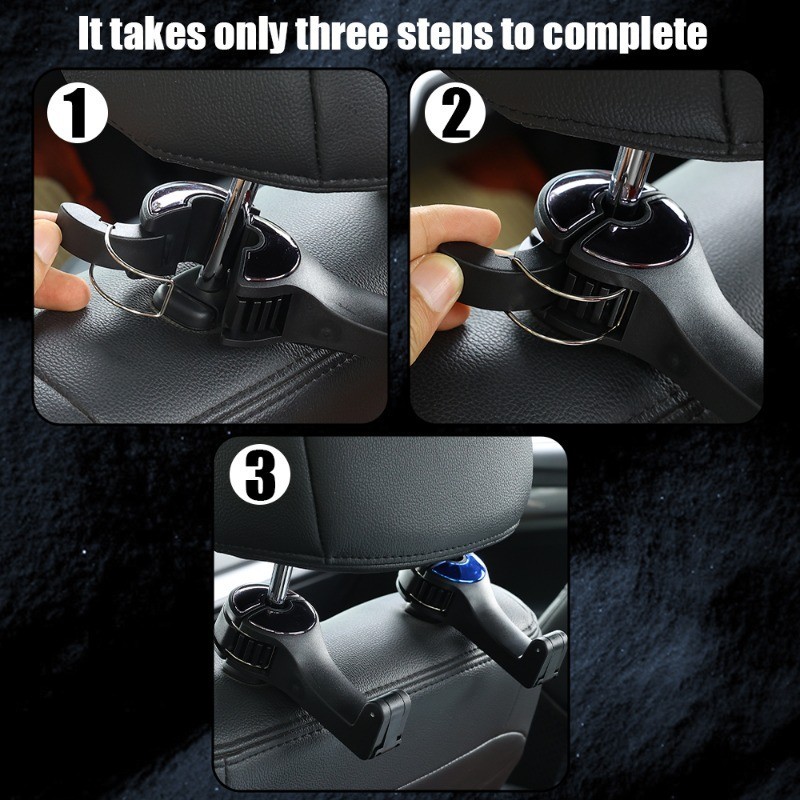 It takes only three steps to complete

1

2

3